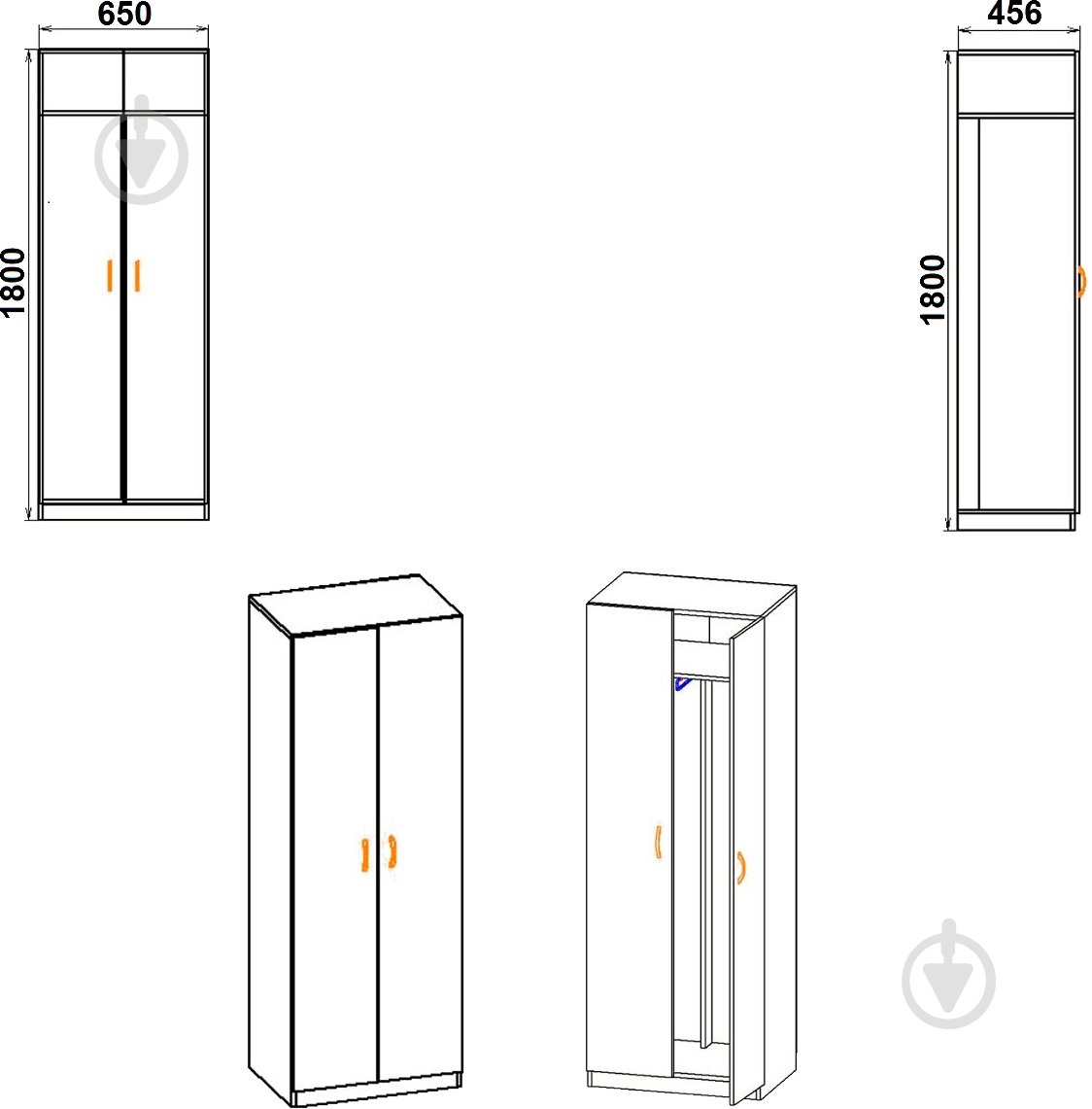 650

1800

456

1800