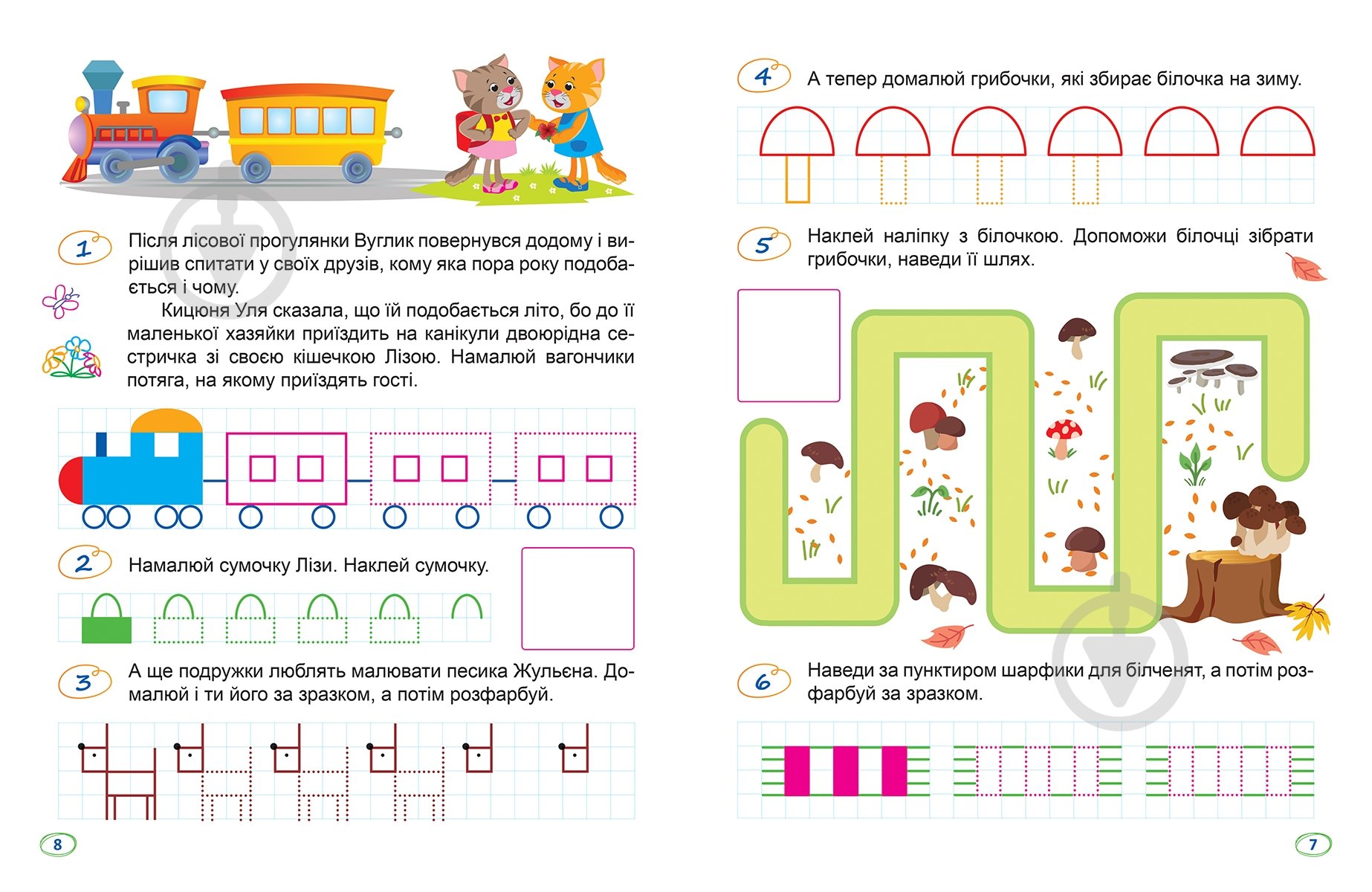 1 Після лісової прогулянки Вуглик повернувся додому і вирішив спитати у своїх друзів, кому яка пора року подобається і чому.

Кицюня Уля сказала, що їй подобається літо, бо до її маленької хазяйки приїздить на канікули двоюрідна сестричка зі своєю кішечкою Лізою. Намалюй вагончики потяга, на якому приїздять гості.

2 Намалюй сумочку Лізи. Наклей сумочку.

3 А ще подружки люблять малювати песика Жульєна. Домалюй і ти його за зразком, а потім розфарбуй.

8

4 А тепер домалюй грибочки, які збирає білочка на зиму.

5 Наклей наліпку з білочкою. Допоможи білочці зібрати грибочки, наведи її шлях.

6 Наведи за пунктиром шарфики для білченят, а потім розфарбуй за зразком.

7