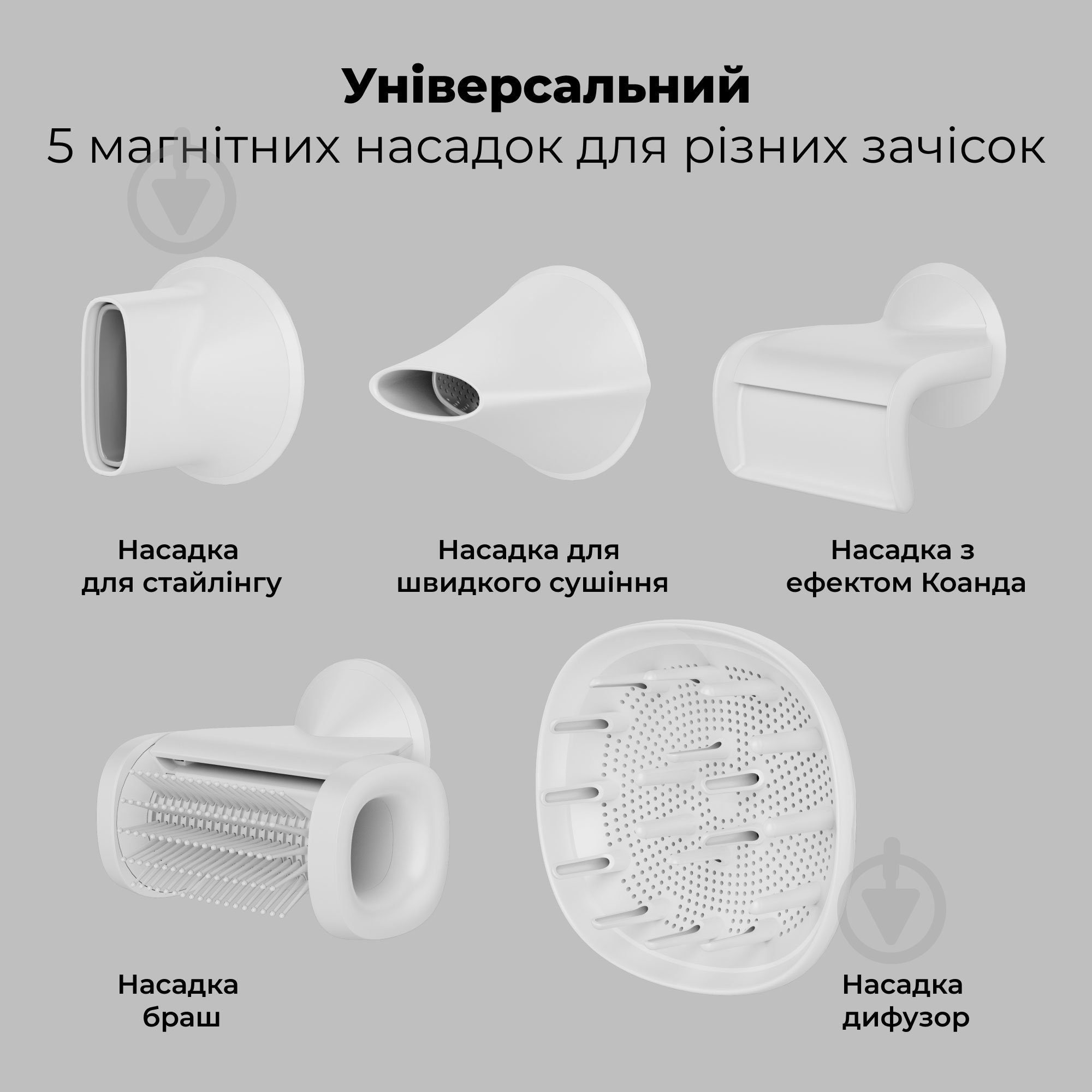 Універсальний
5 магнітних насадок для різних зачісок

Насадка для стайлінгу

Насадка для швидкого сушіння

Насадка з ефектом Коанда

Насадка браш

Насадка дифузор