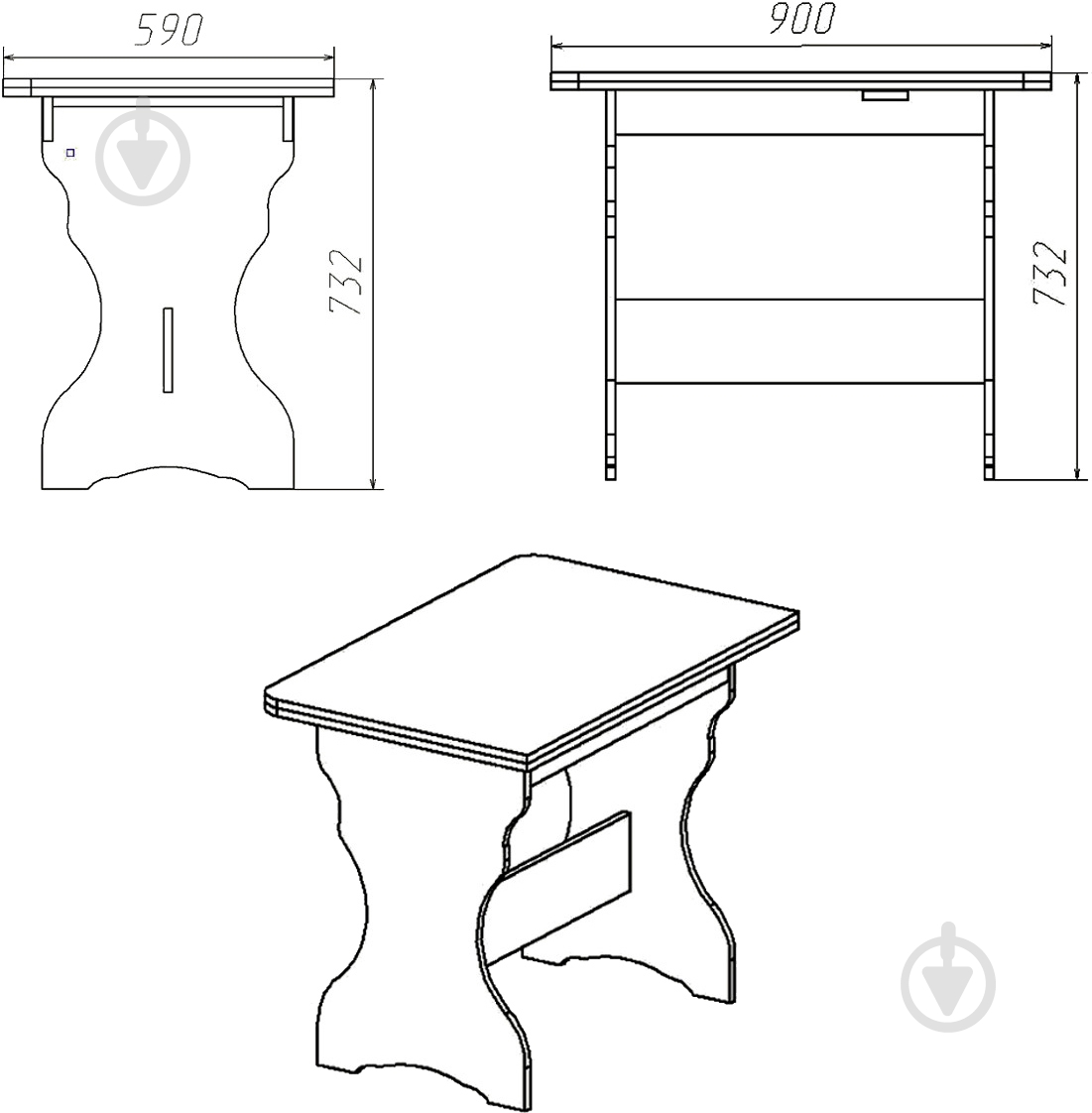 590

732

900

732