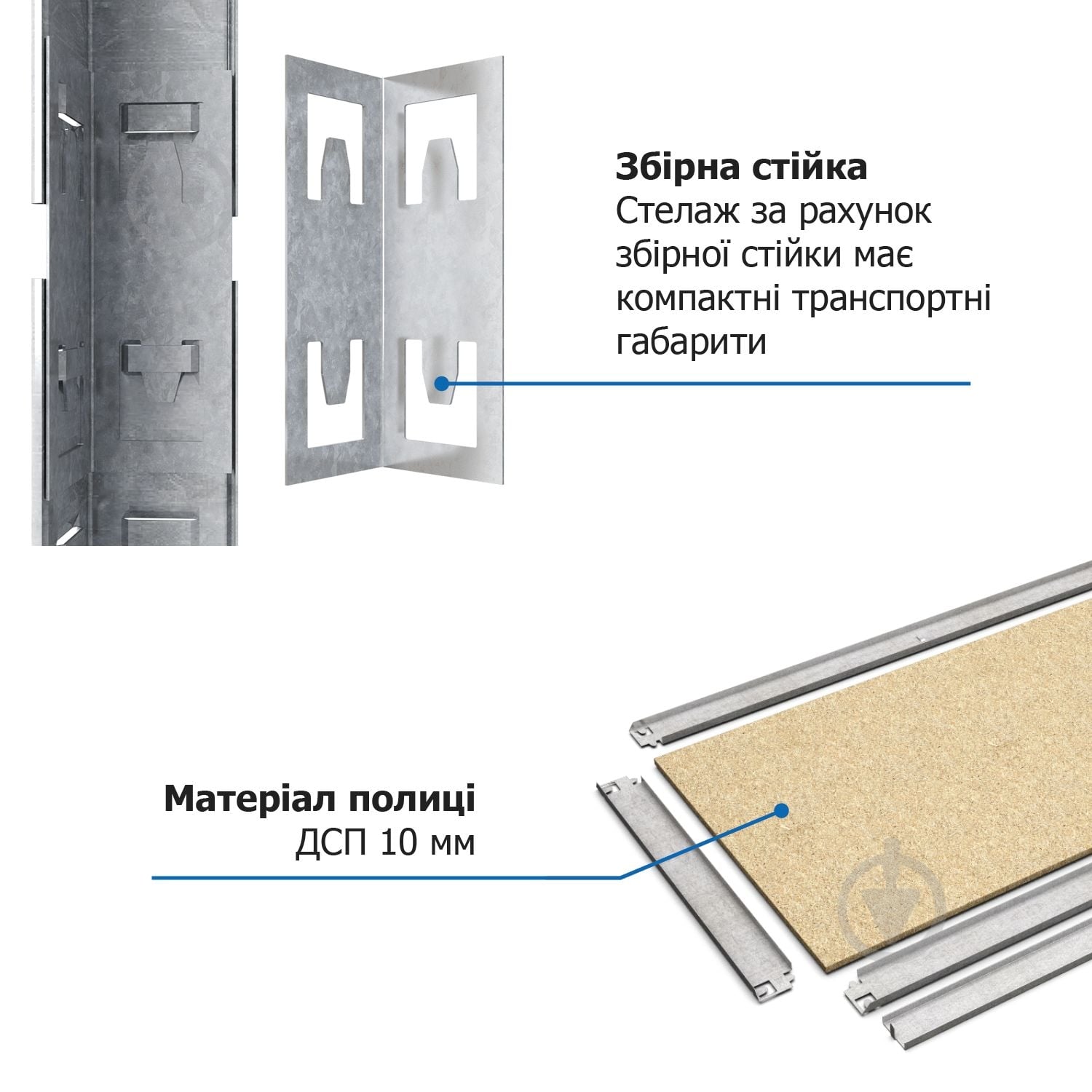 Збірна стійка
Стелаж за рахунок збірної стійки має компактні транспортні габарити

Матеріал полиці
ДСП 10 мм