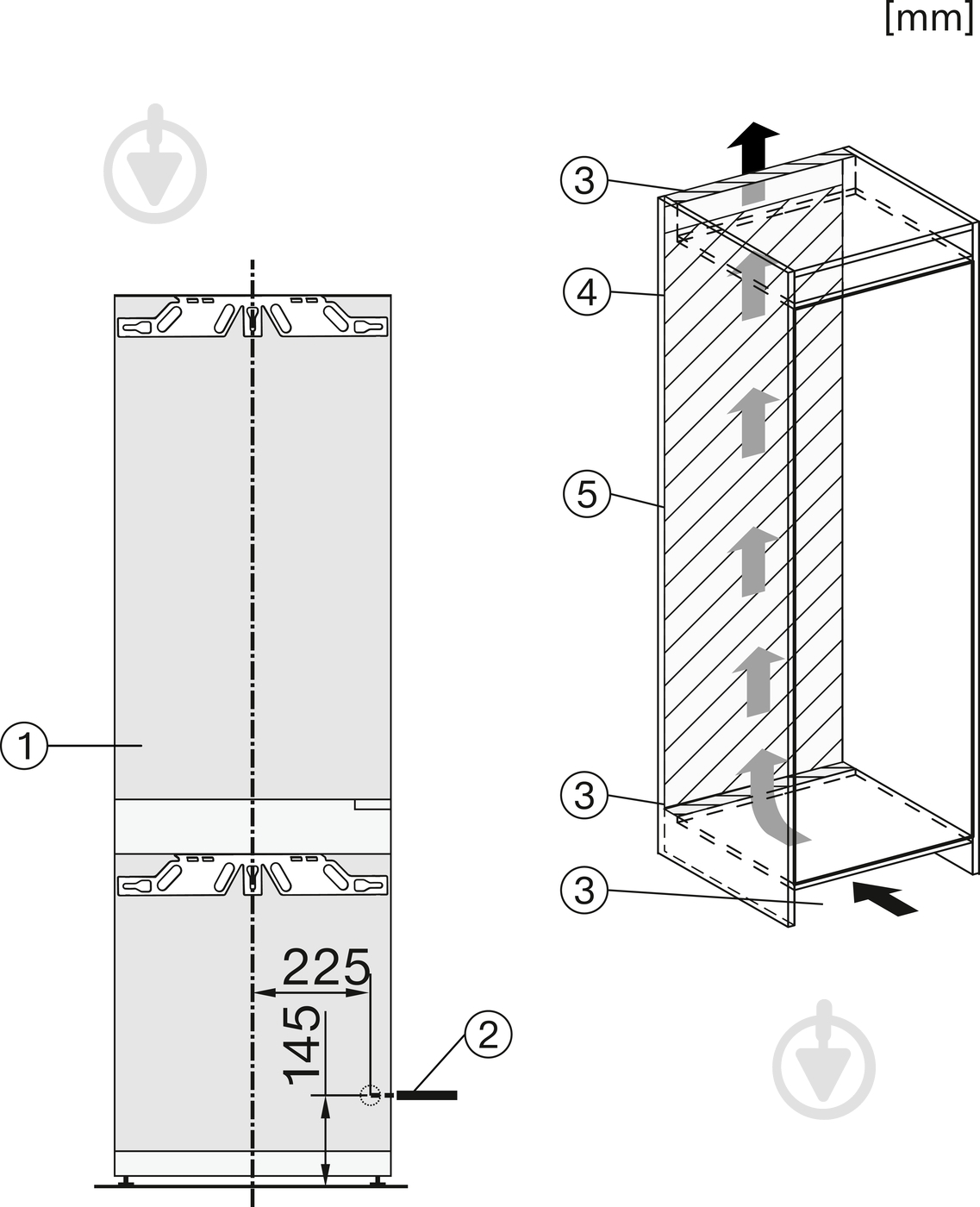 [mm]

1

225

145

2

3

4

5

3

3