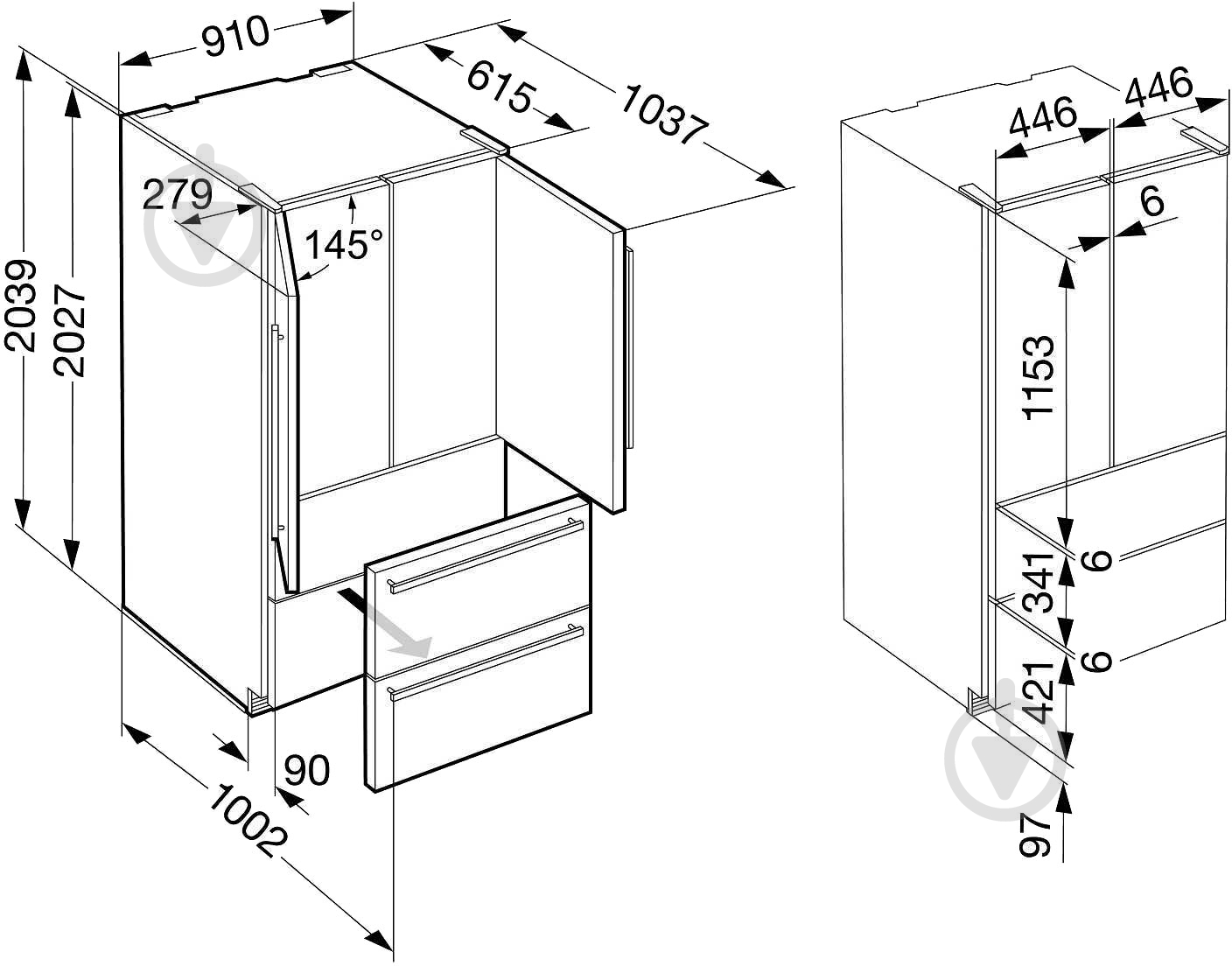 910
615
1037
279
145°
2039
2027
90
1002
446
446
6
1153
6
341
6
421
97