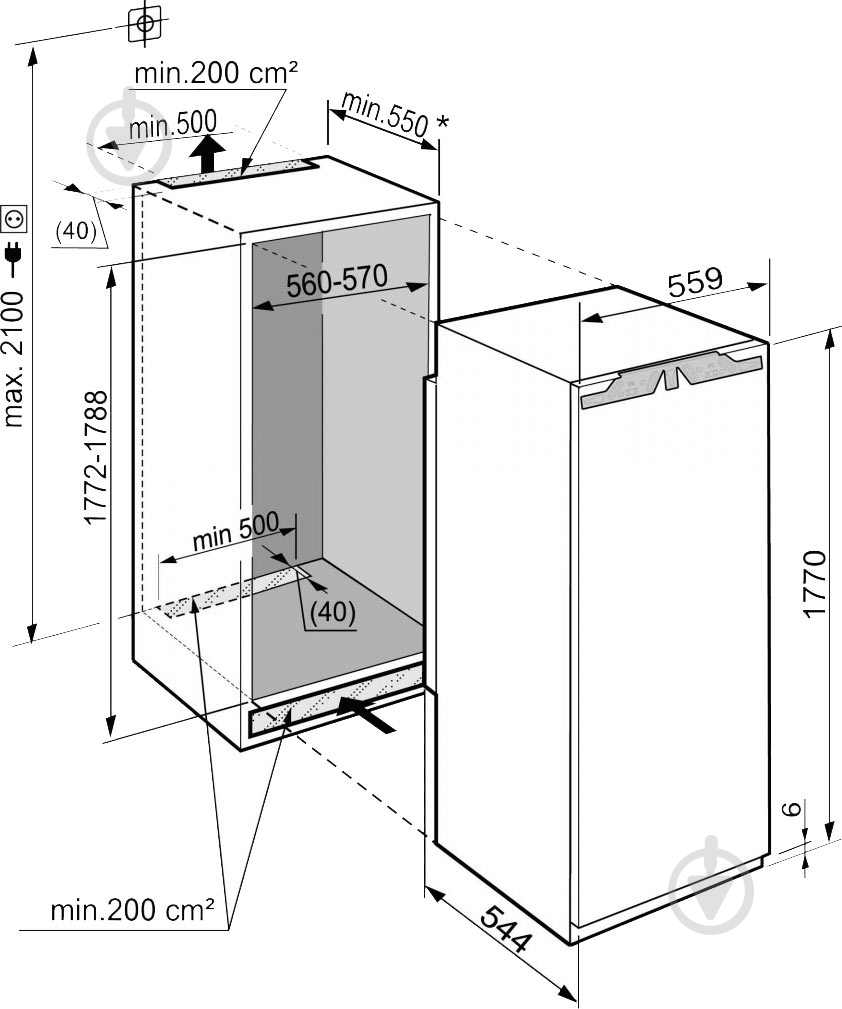 min.200 cm²
min.500
min.550 *
(40)
max. 2100
560-570
559
1772-1788
min 500
(40)
1770
6
min.200 cm²
544