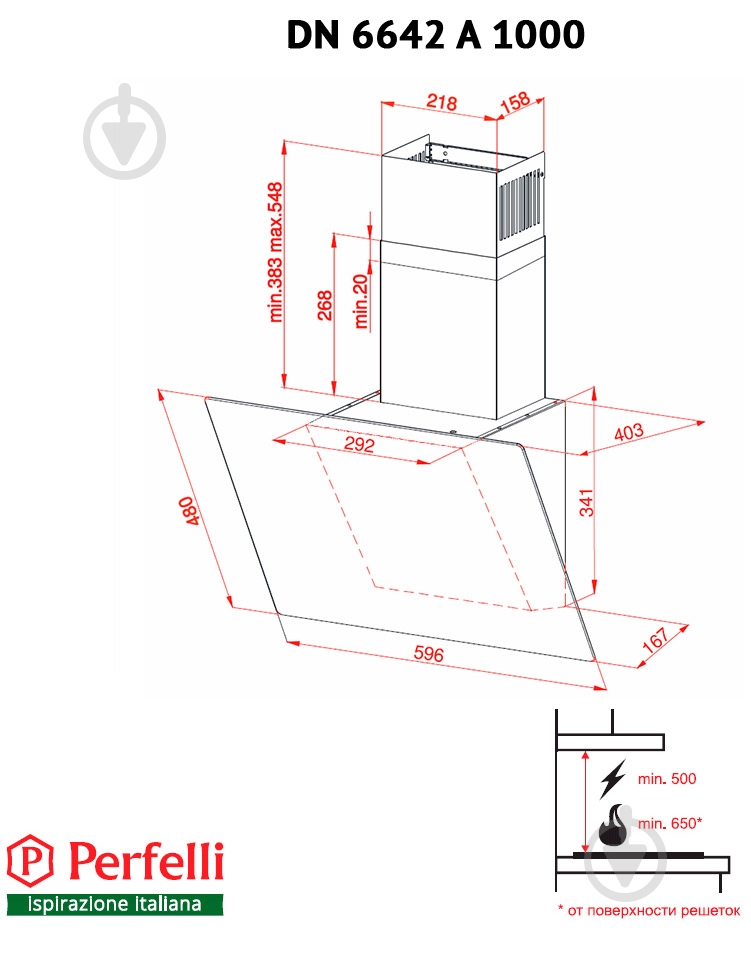 DN 6642 A 1000

218
158
min.383 max.548
268
min.20
292
403
480
341
596
167

min. 500
min. 650*

Perfelli
Ispirazione Italiana

* от поверхности решеток