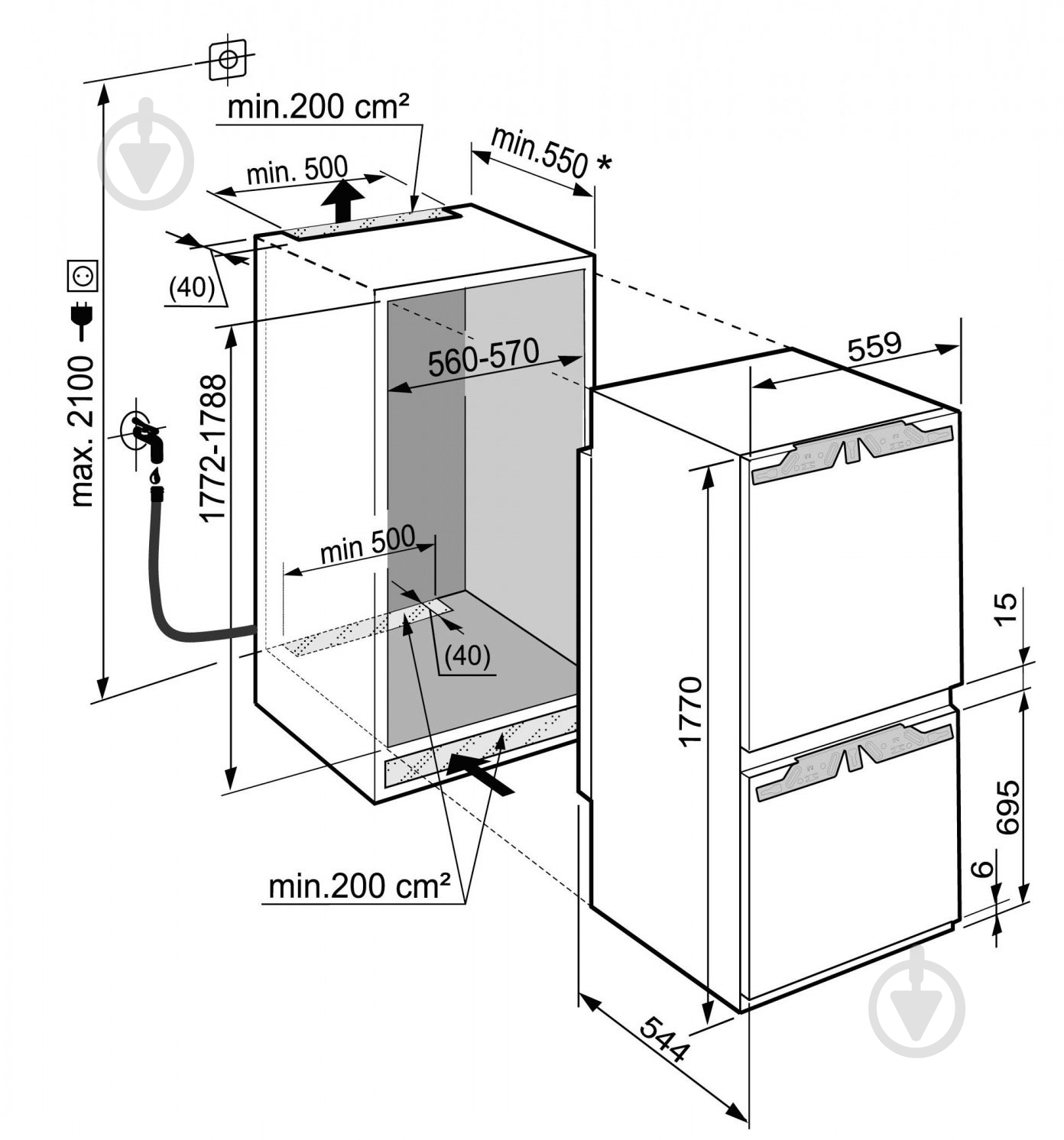 min.200 cm²
min. 500
min.550 *
(40)
max. 2100
1772-1788
560-570
559
min 500
(40)
1770
15
695
6
min.200 cm²
544