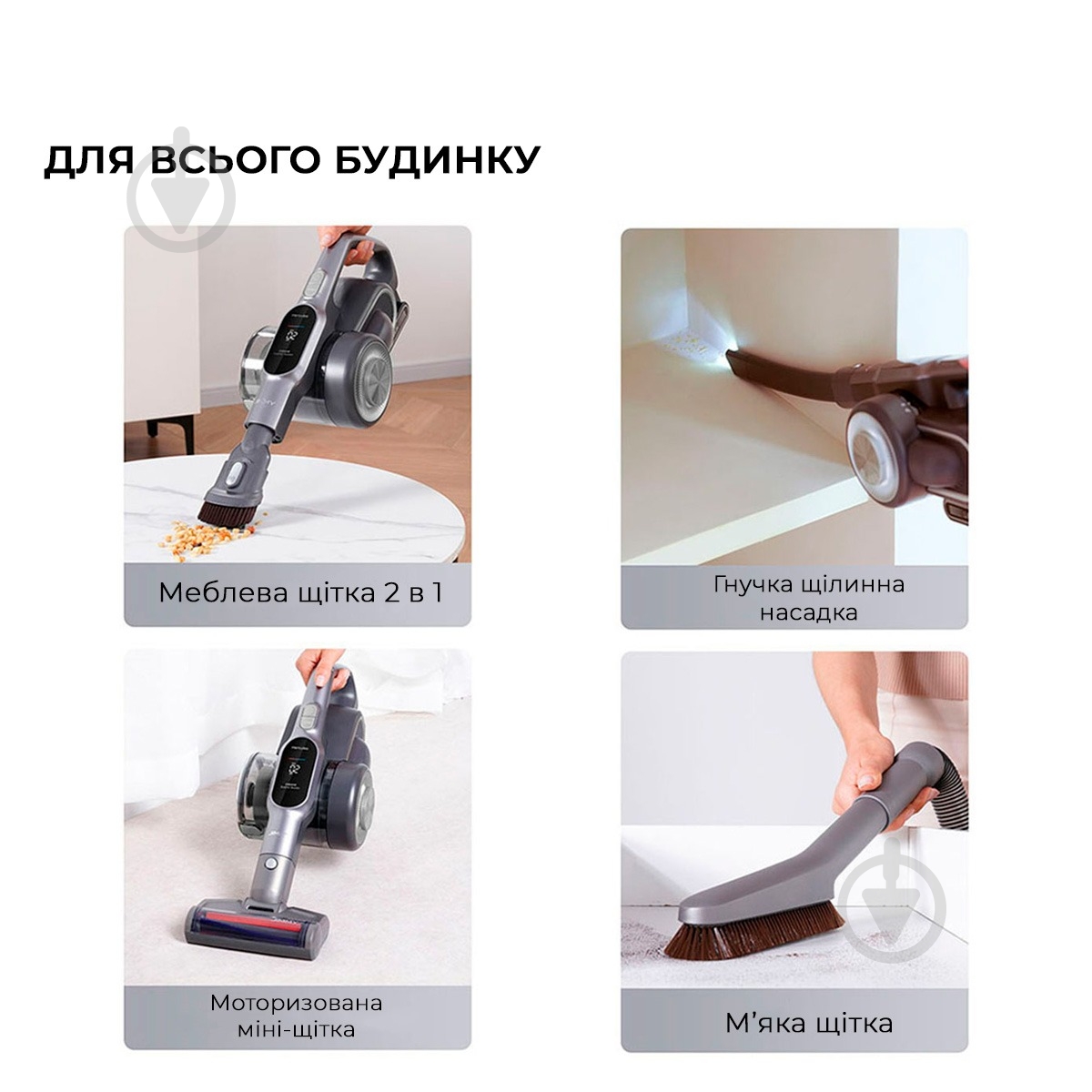 ДЛЯ ВСЬОГО БУДИНКУ

Меблева щітка 2 в 1

Гнучка щілинна насадка

Моторизована міні-щітка

М'яка щітка