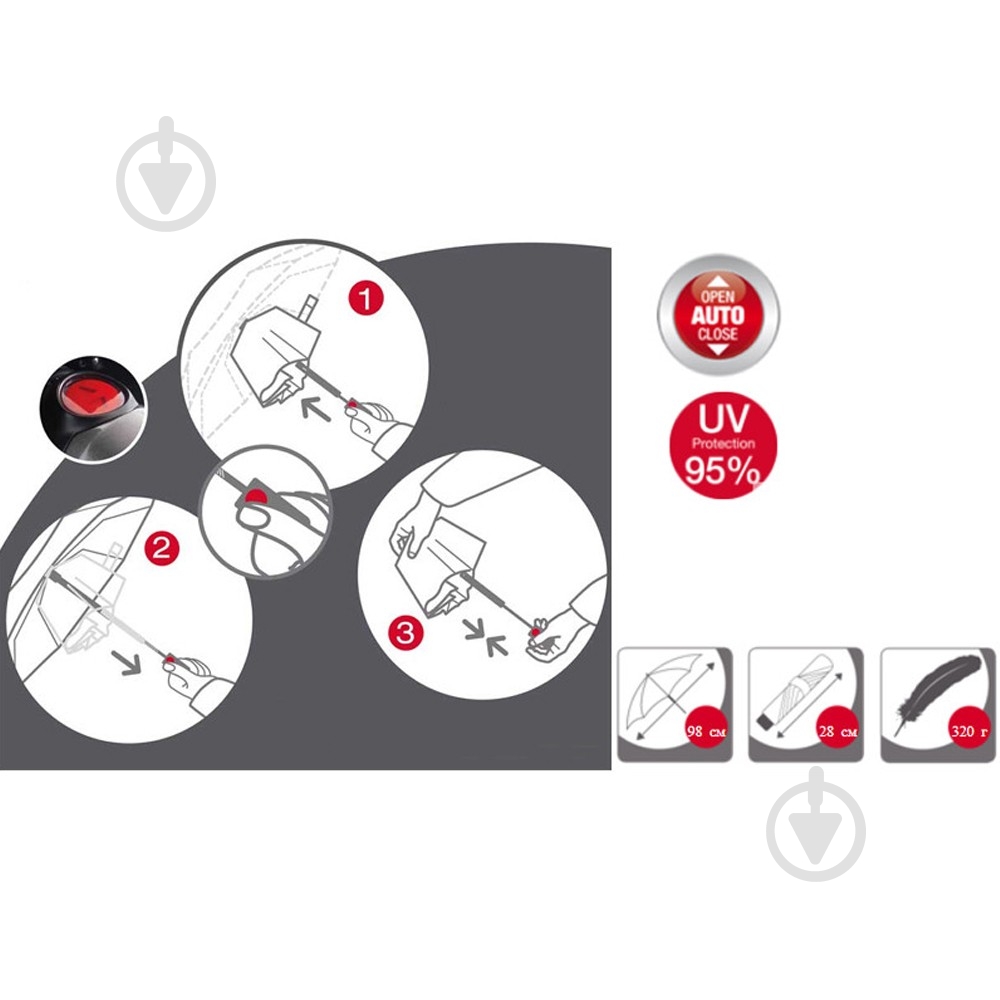 1

2

3

OPEN
AUTO
CLOSE

UV
Protection
95%

98 см

28 см

320 г