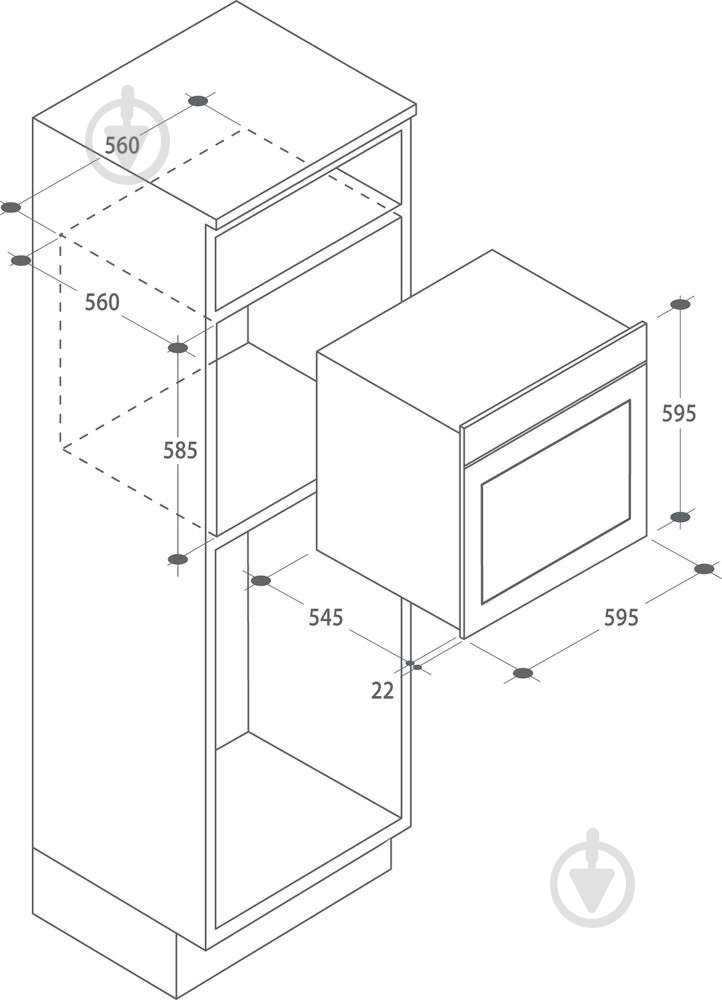 560

560

585

595

545

595

22