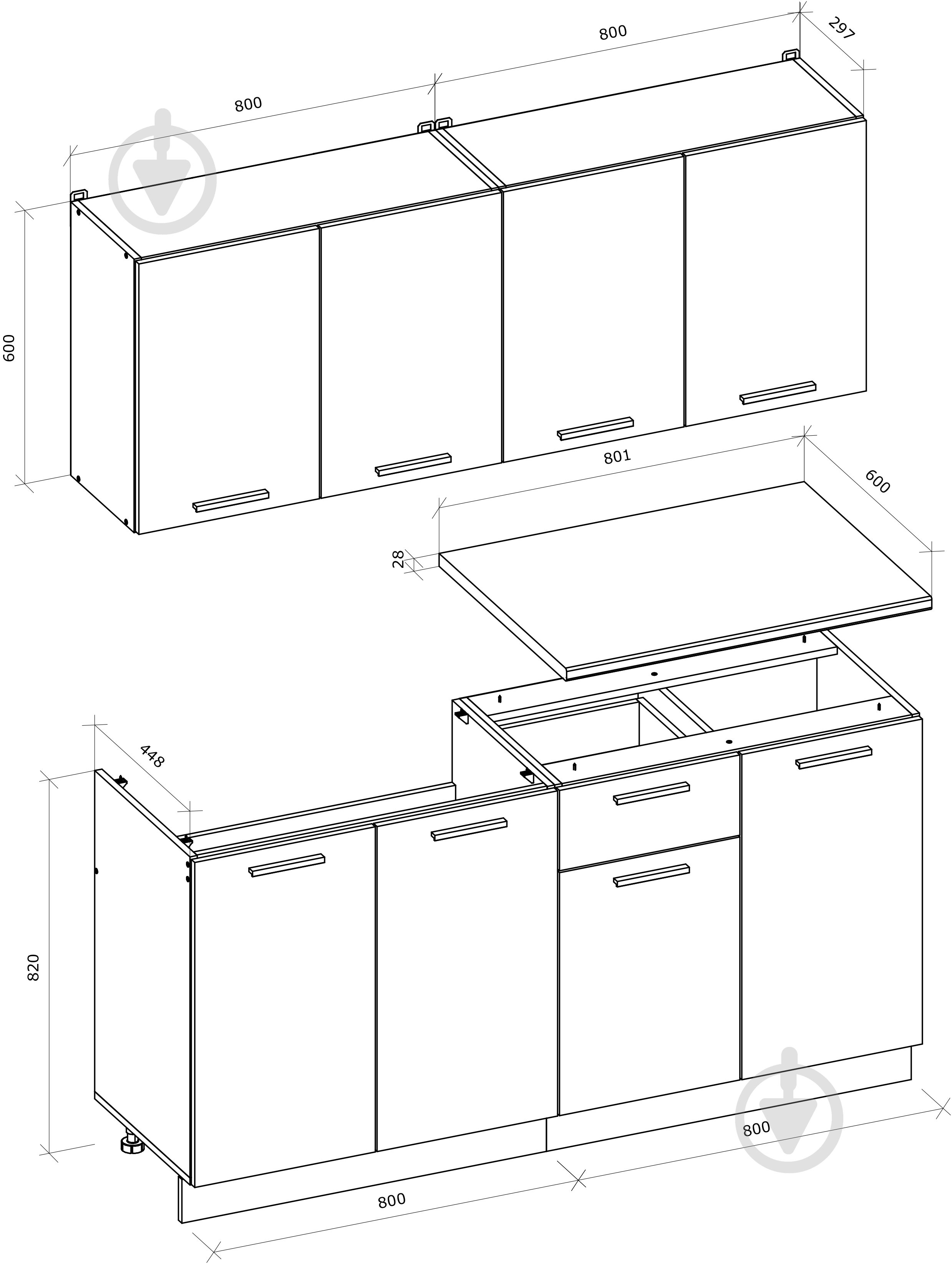 800
297
800
600
801
600
28
448
820
800
800