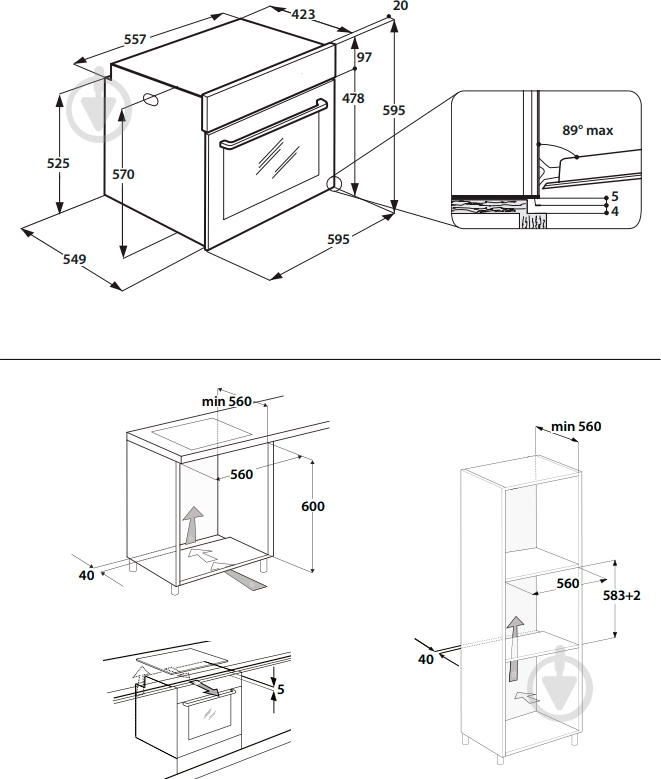 557
423
20
97
478
595
525
570
549
595
89° max
5
4

min 560
560
600
40
5

min 560
560
583+2
40