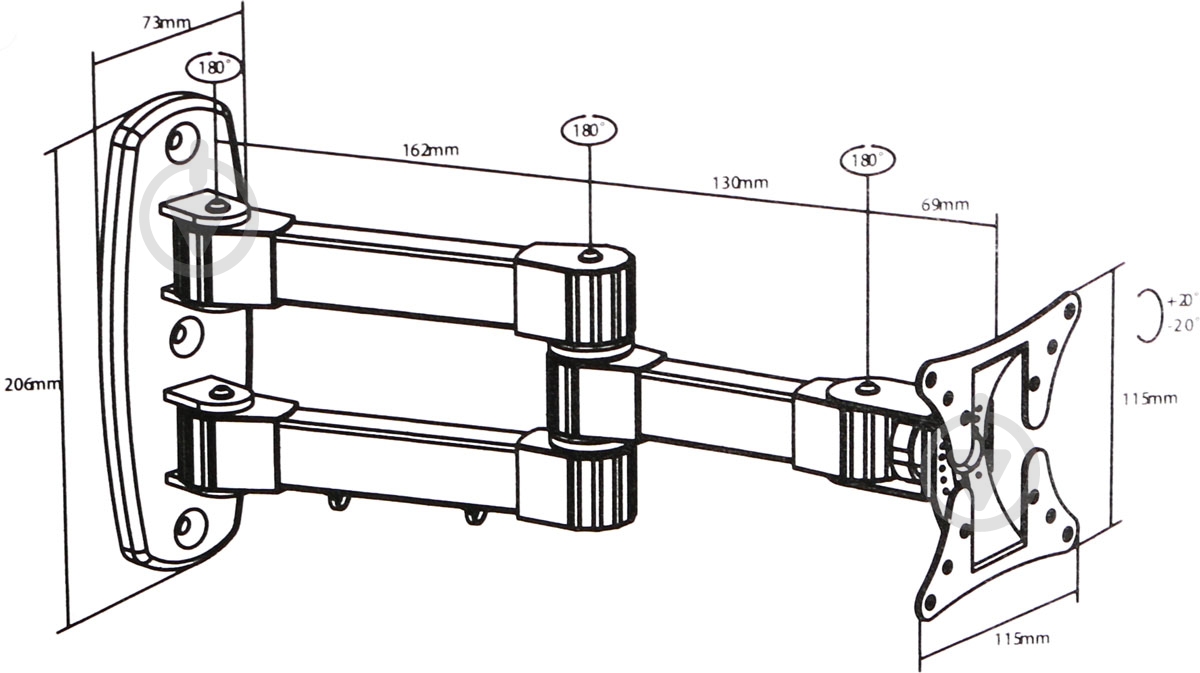 73mm

180°

162mm

180°

130mm

180°

69mm

+20°
-20°

206mm

115mm

115mm