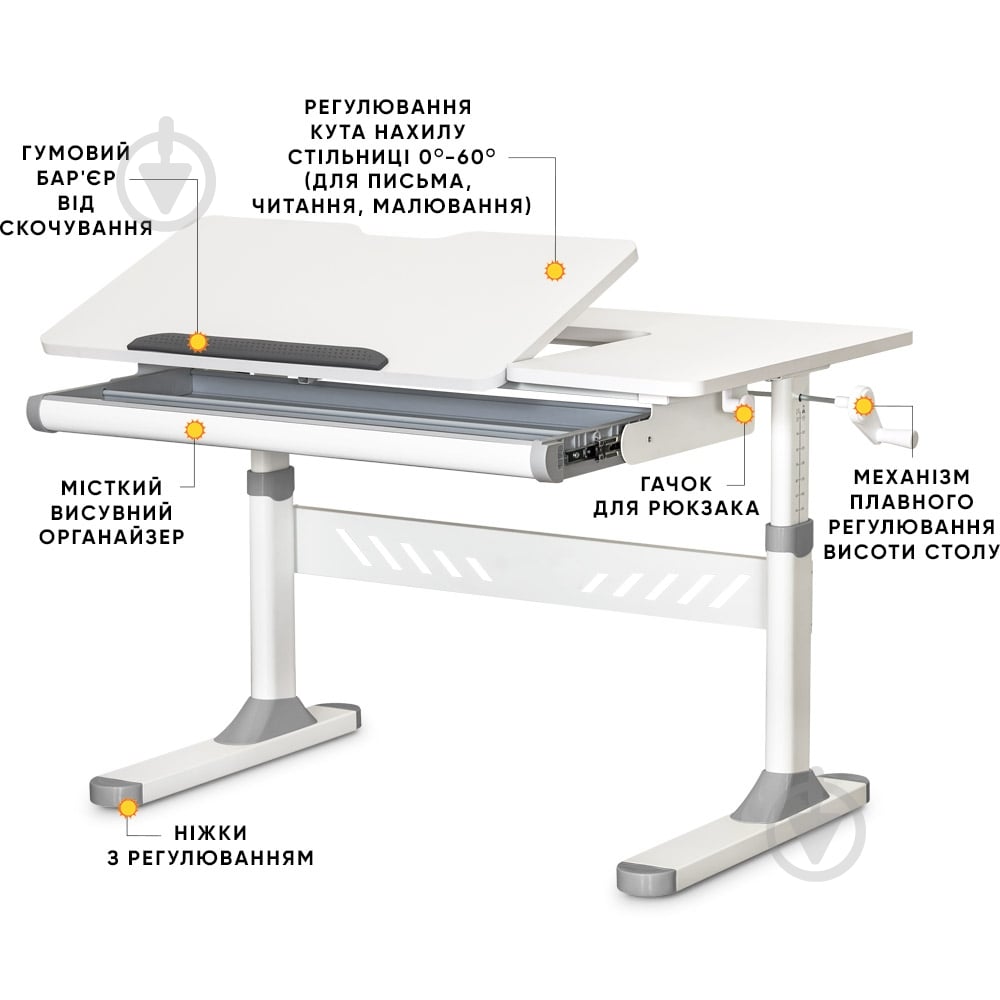 ГУМОВИЙ БАР'ЄР ВІД СКОЧУВАННЯ

РЕГУЛЮВАННЯ КУТА НАХИЛУ СТІЛЬНИЦІ 0°-60° (ДЛЯ ПИСЬМА, ЧИТАННЯ, МАЛЮВАННЯ)

МІСТКИЙ ВИСУВНИЙ ОРГАНАЙЗЕР

ГАЧОК ДЛЯ РЮКЗАКА

МЕХАНІЗМ ПЛАВНОГО РЕГУЛЮВАННЯ ВИСОТИ СТОЛУ

НІЖКИ З РЕГУЛЮВАННЯМ