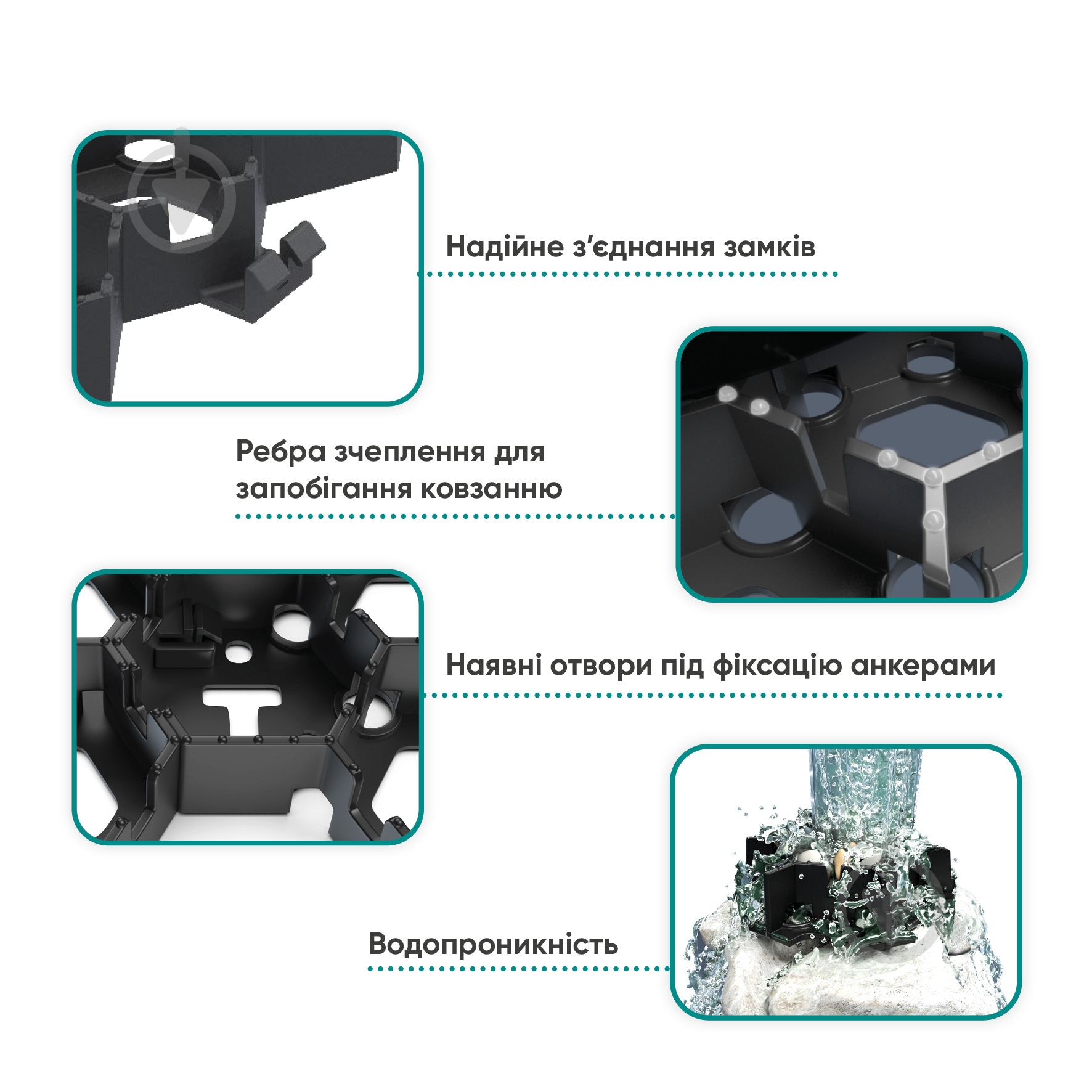 Надійне з'єднання замків

Ребра зчеплення для запобігання ковзанню

Наявні отвори під фіксацію анкерами

Водопроникність