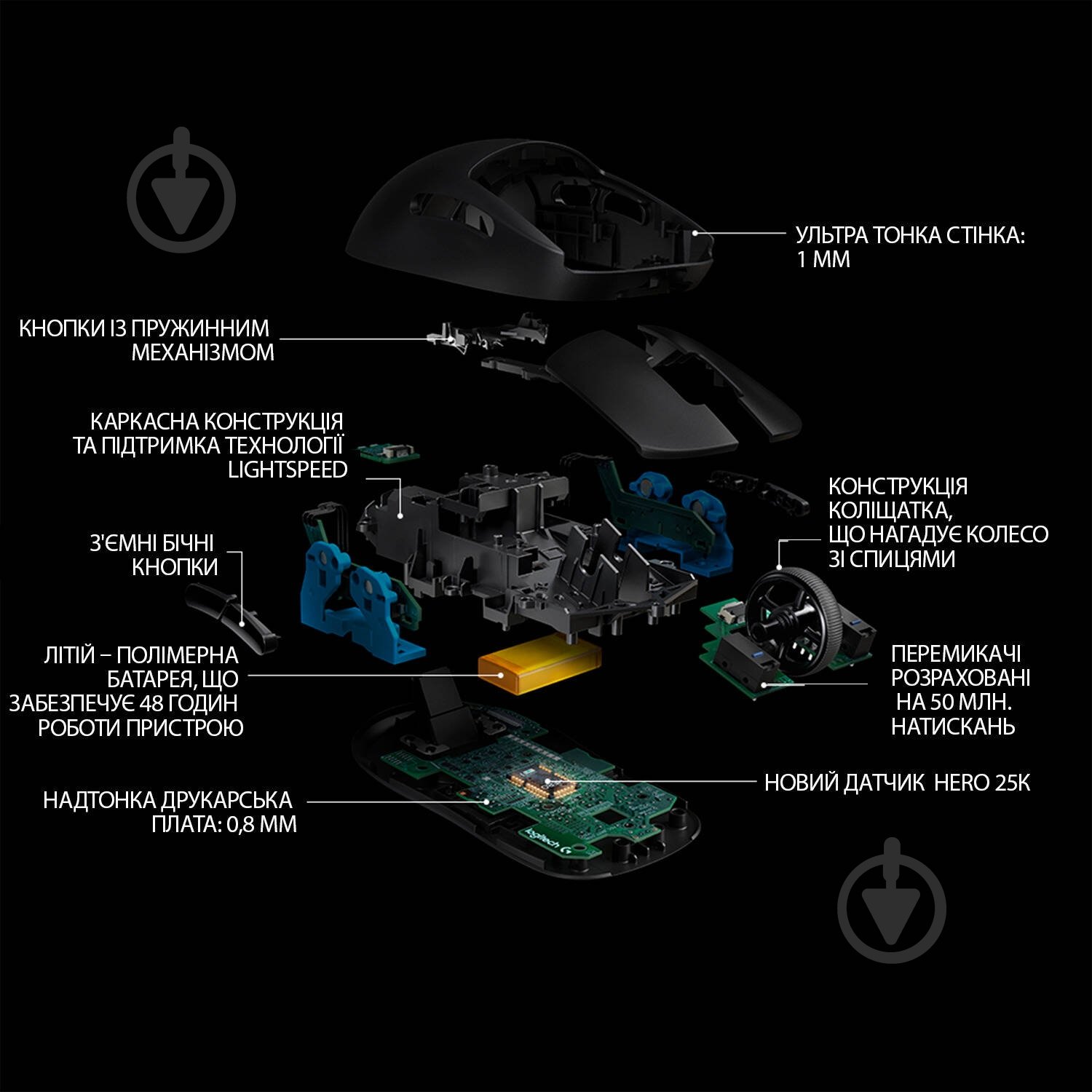 УЛЬТРА ТОНКА СТІНКА: 1 ММ

КНОПКИ ІЗ ПРУЖИННИМ МЕХАНІЗМОМ

КАРКАСНА КОНСТРУКЦІЯ ТА ПІДТРИМКА ТЕХНОЛОГІЇ LIGHTSPEED

КОНСТРУКЦІЯ КОЛІЩАТКА, ЩО НАГАДУЄ КОЛЕСО ЗІ СПИЦЯМИ

З'ЄМНІ БІЧНІ КНОПКИ

ЛІТІЙ – ПОЛІМЕРНА БАТАРЕЯ, ЩО ЗАБЕЗПЕЧУЄ 48 ГОДИН РОБОТИ ПРИСТРОЮ

ПЕРЕМИКАЧІ РОЗРАХОВАНІ НА 50 МЛН. НАТИСКАНЬ

НОВИЙ ДАТЧИК HERO 25K

НАДТОНКА ДРУКАРСЬКА ПЛАТА: 0,8 ММ

logitech G