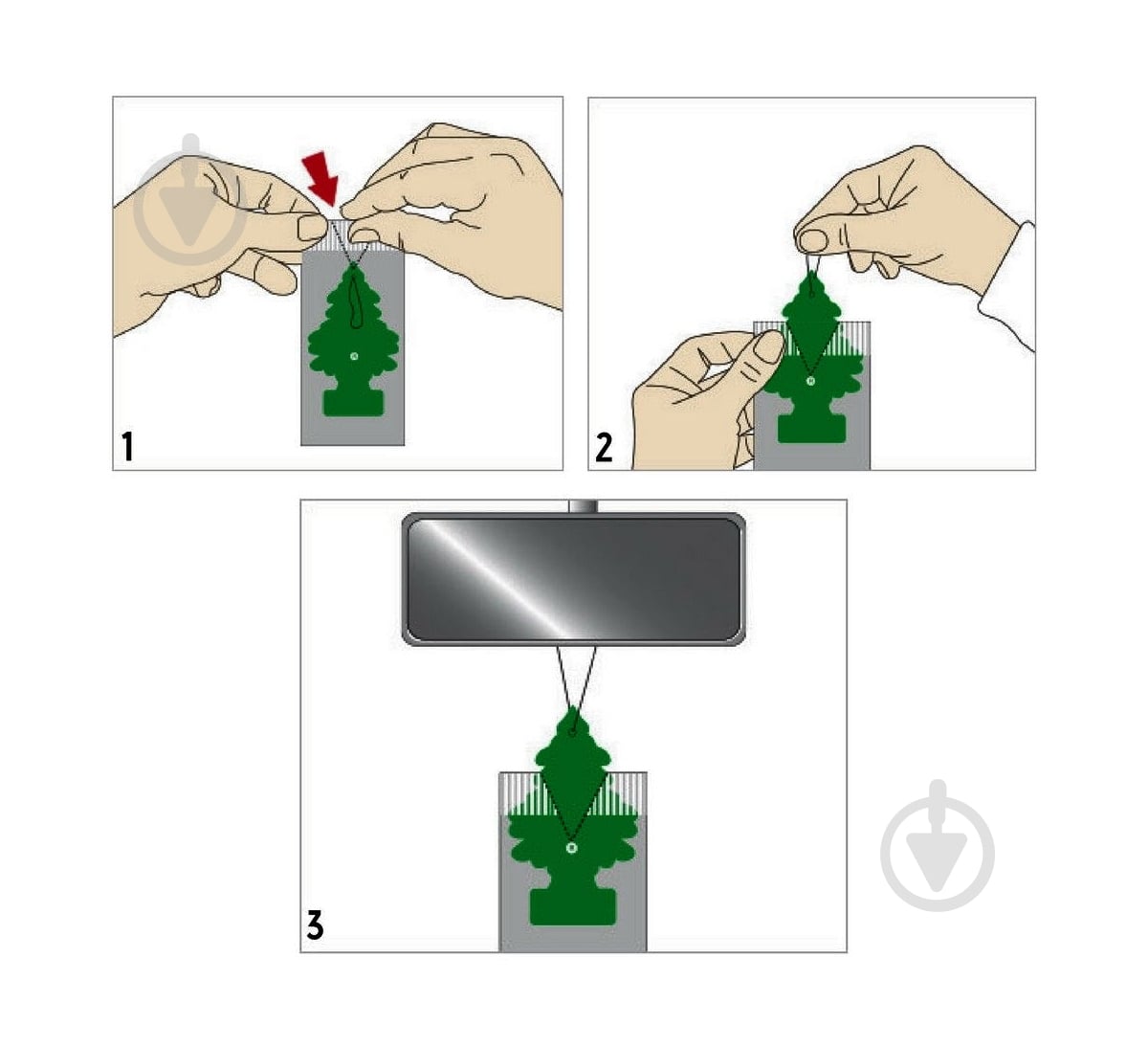 1

2

3