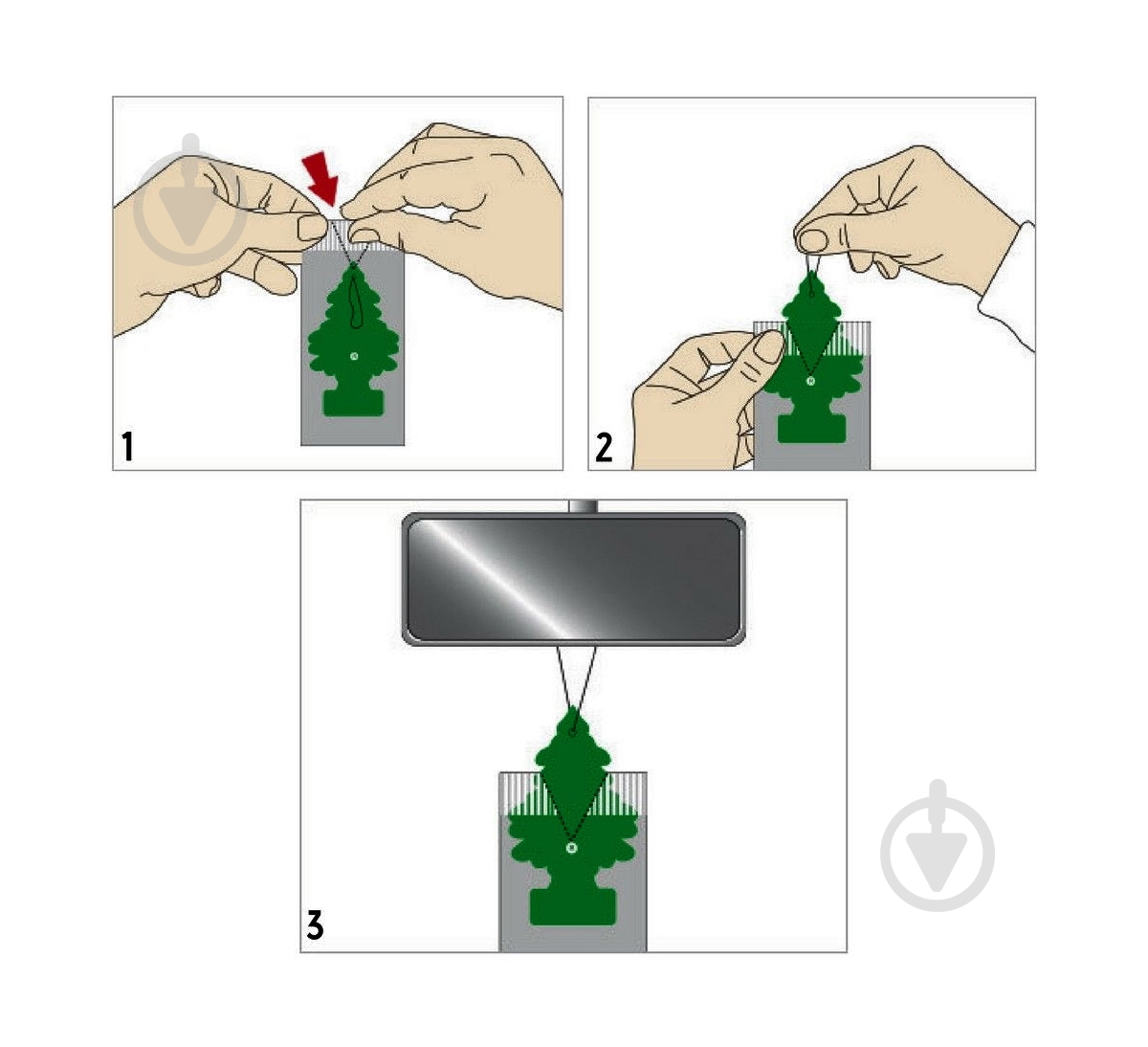 1

2

3