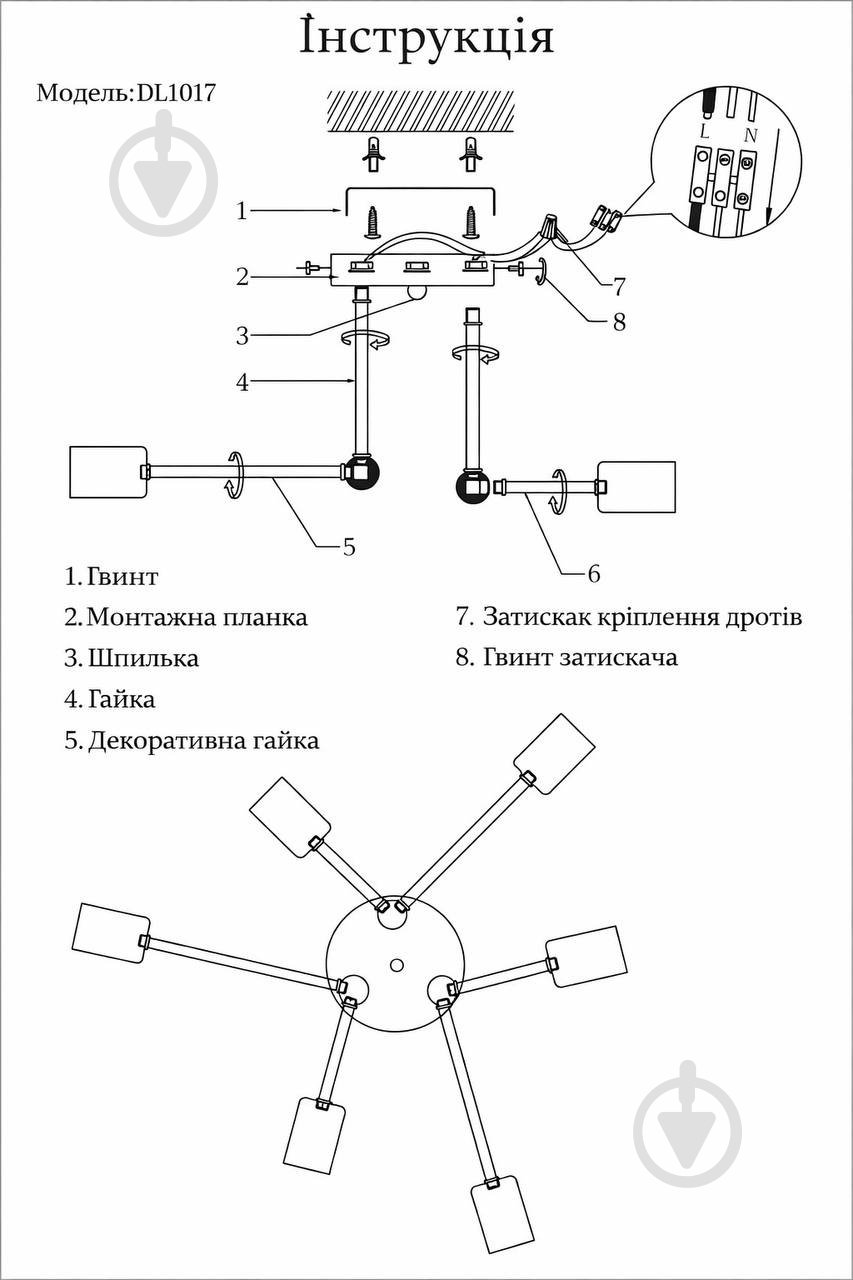 Інструкція

Модель:DL1017

L N

1
2
3
4
5
6
7
8

1. Гвинт
2. Монтажна планка
3. Шпилька
4. Гайка
5. Декоративна гайка

7. Затискак кріплення дротів
8. Гвинт затискача