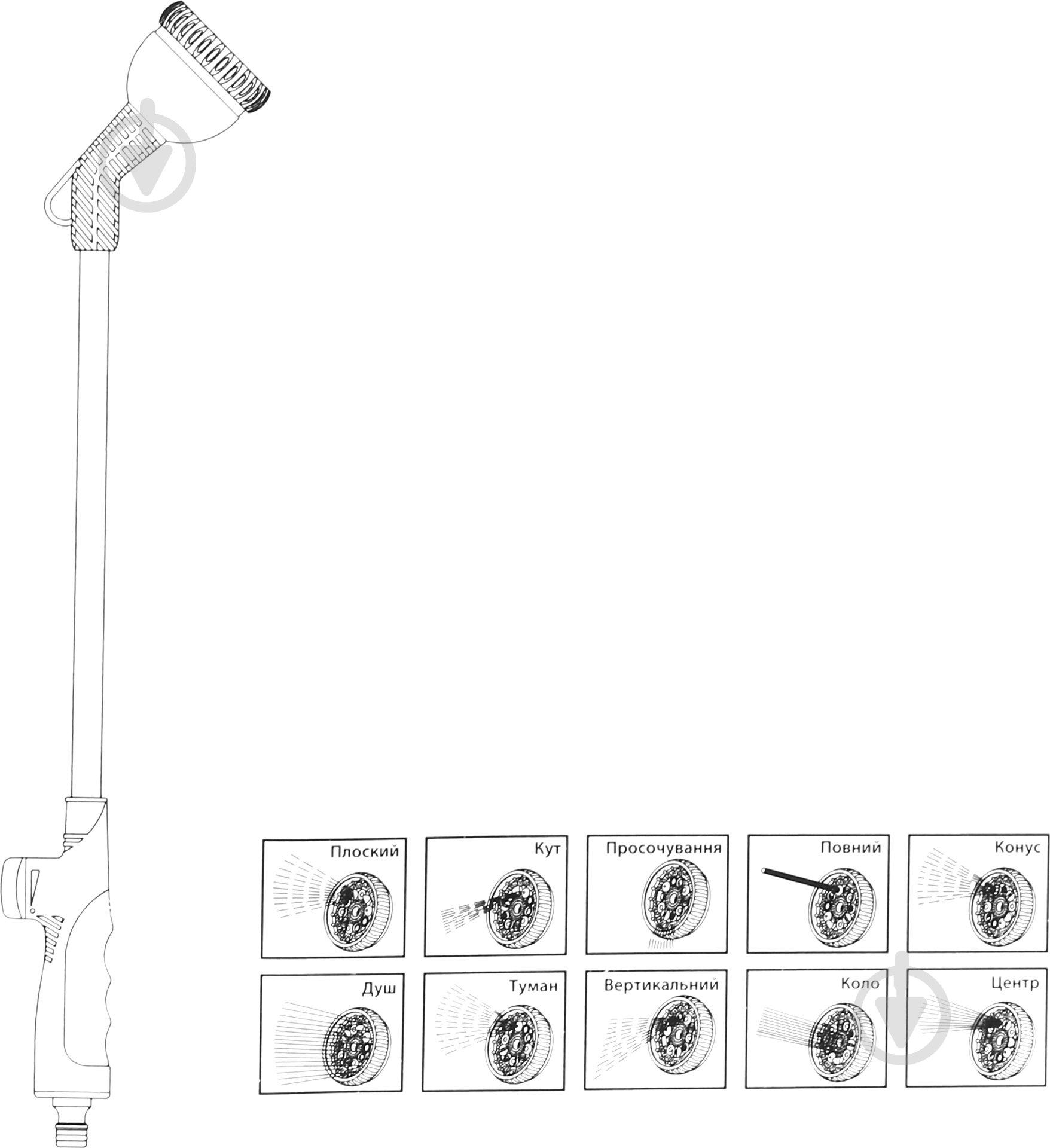 Плоский

Кут

Просочування

Повний

Конус

Душ

Туман

Вертикальний

Коло

Центр