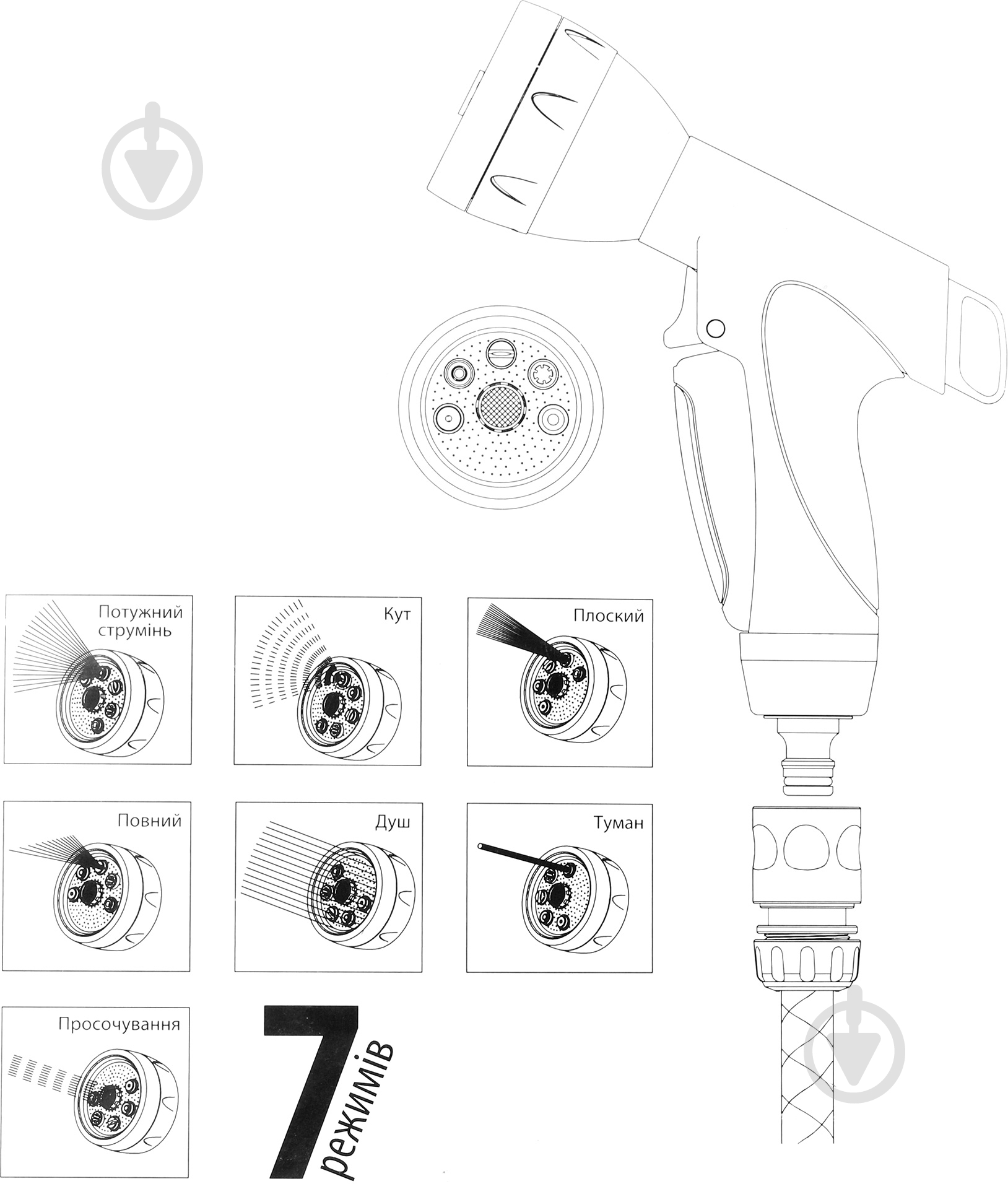 Потужний струмінь

Кут

Плоский

Повний

Душ

Туман

Просочування

7 режимів