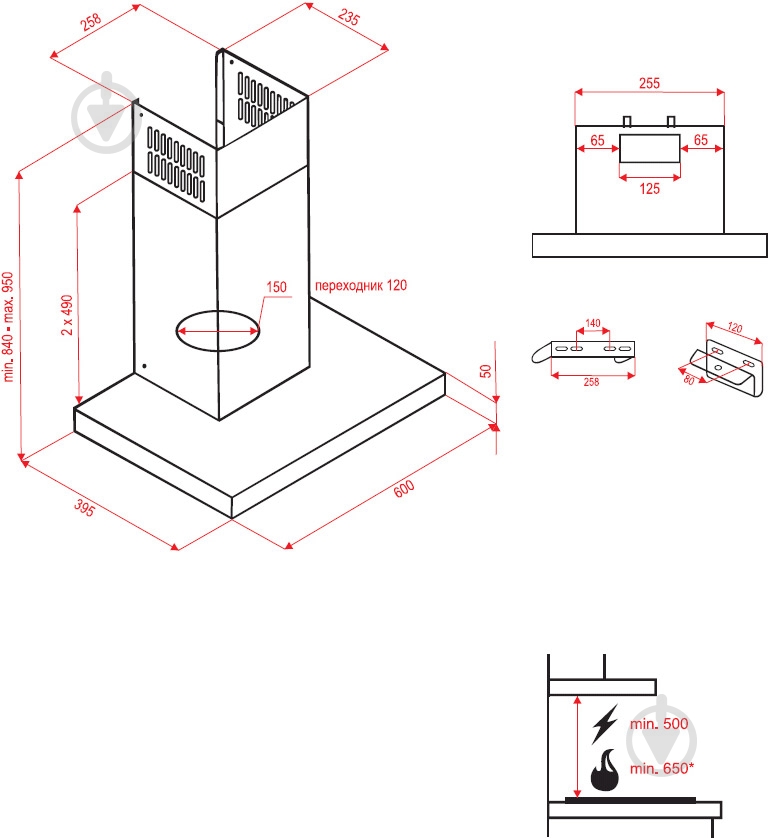 258

235

min. 840 - max. 950

2 x 490

150

переходник 120

50

395

600

255

65

65

125

140

258

120

60

min. 500

min. 650*