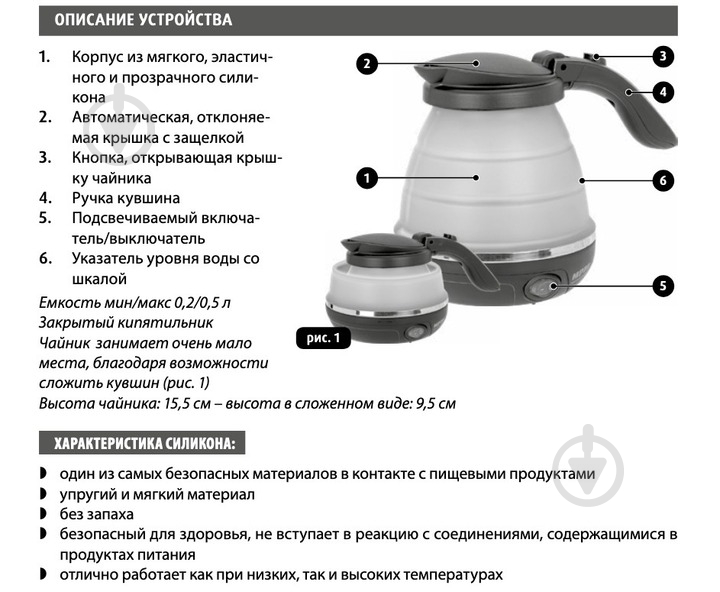 ОПИСАНИЕ УСТРОЙСТВА

1. Корпус из мягкого, эластичного и прозрачного силикона
2. Автоматическая, отклоняемая крышка с защелкой
3. Кнопка, открывающая крышку чайника
4. Ручка кувшина
5. Подсвечиваемый включатель/выключатель
6. Указатель уровня воды со шкалой

Емкость мин/макс 0,2/0,5 л
Закрытый кипятильник
Чайник занимает очень мало места, благодаря возможности сложить кувшин (рис. 1)
Высота чайника: 15,5 см – высота в сложенном виде: 9,5 см

2
3
4
1
6
5
рис. 1

ХАРАКТЕРИСТИКА СИЛИКОНА:

◗ один из самых безопасных материалов в контакте с пищевыми продуктами
◗ упругий и мягкий материал
◗ без запаха
◗ безопасный для здоровья, не вступает в реакцию с соединениями, содержащимися в продуктах питания
◗ отлично работает как при низких, так и высоких температурах