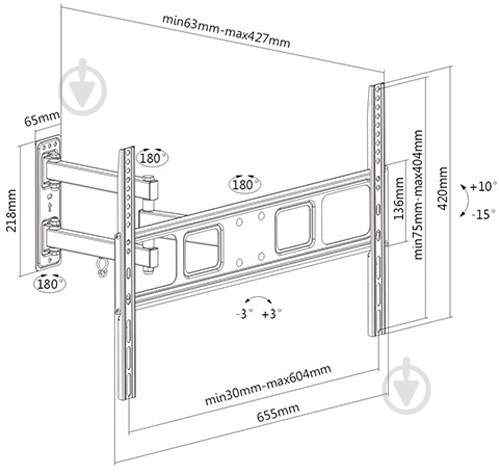 min63mm-max427mm

65mm

218mm

180°

180°

180°

136mm

min75mm-max404mm

420mm

+10°

-15°

-3°

+3°

min30mm-max604mm

655mm