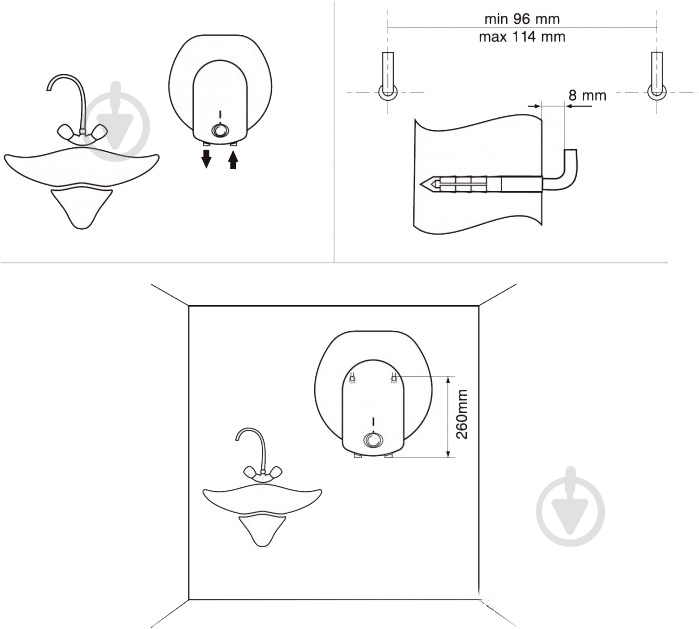 min 96 mm
max 114 mm
8 mm
260mm