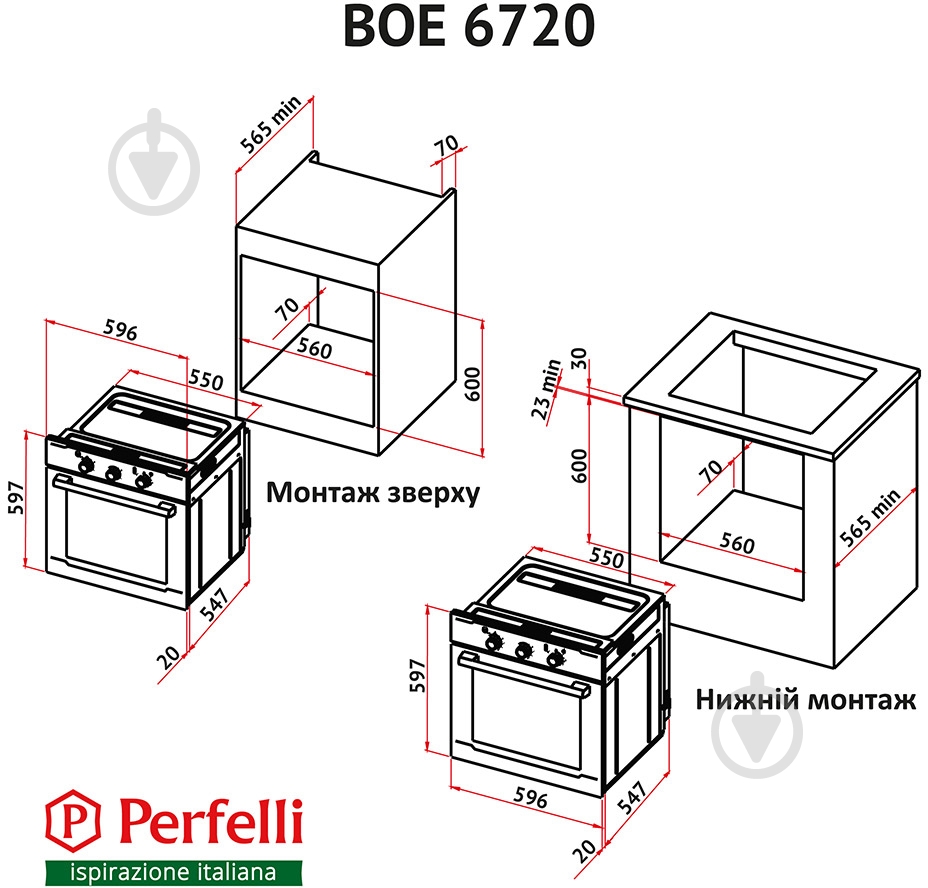 BOE 6720

565 min
70
70
560
600
596
550
597
547
20
Монтаж зверху

30
23 min
600
70
560
565 min
550
597
596
547
20
Нижній монтаж

Perfelli
ispirazione italiana