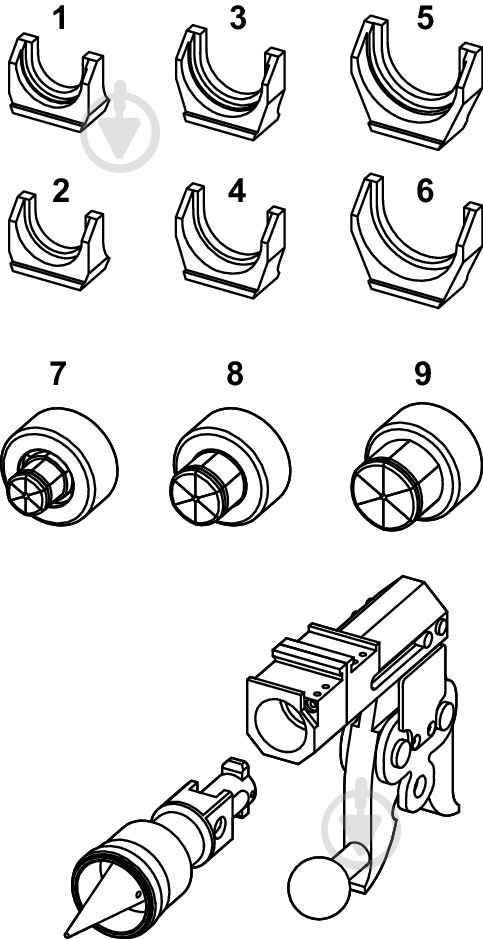 1
3
5
2
4
6
7
8
9