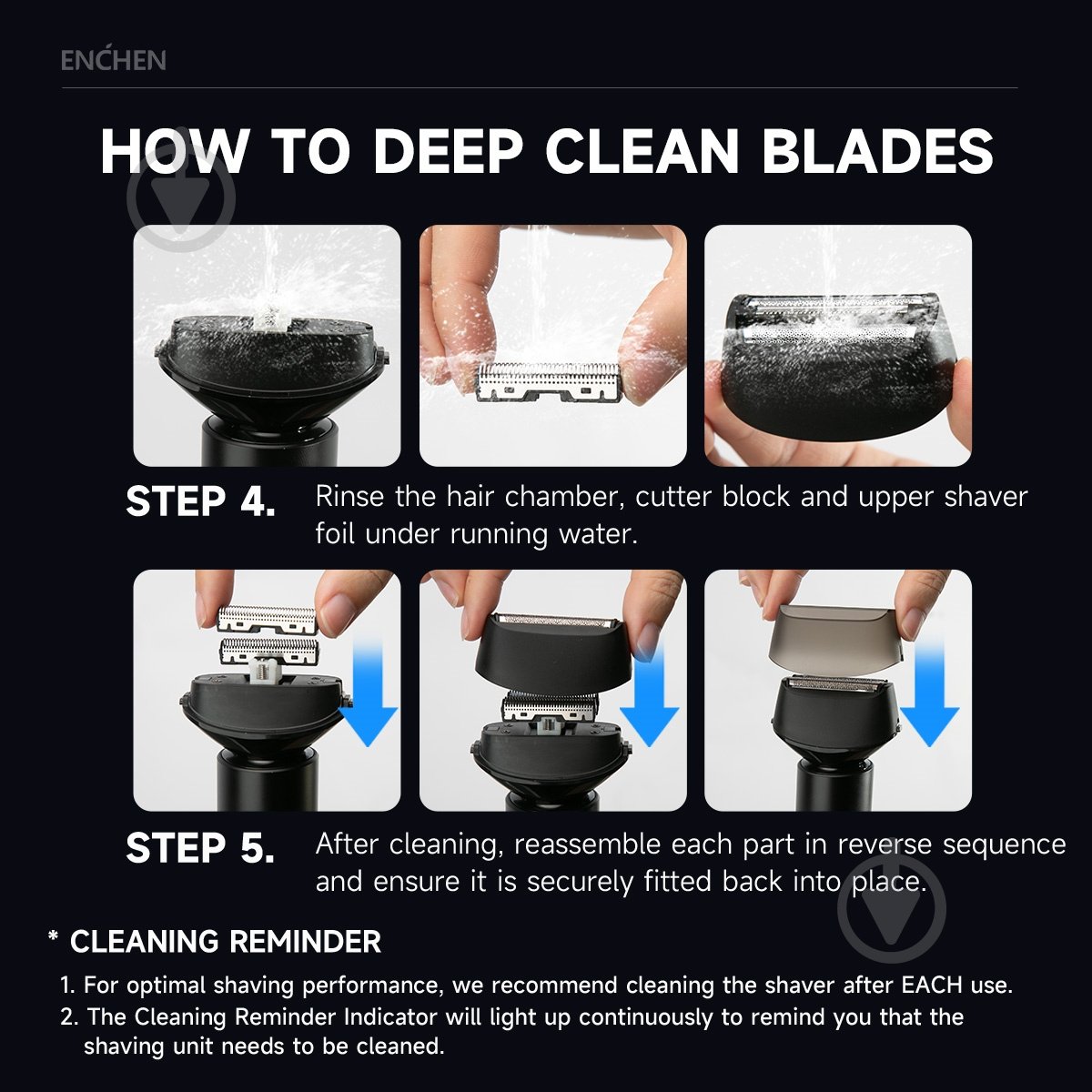 ENCHEN

HOW TO DEEP CLEAN BLADES

STEP 4. Rinse the hair chamber, cutter block and upper shaver foil under running water.

STEP 5. After cleaning, reassemble each part in reverse sequence and ensure it is securely fitted back into place.

* CLEANING REMINDER

1. For optimal shaving performance, we recommend cleaning the shaver after EACH use.
2. The Cleaning Reminder Indicator will light up continuously to remind you that the shaving unit needs to be cleaned.