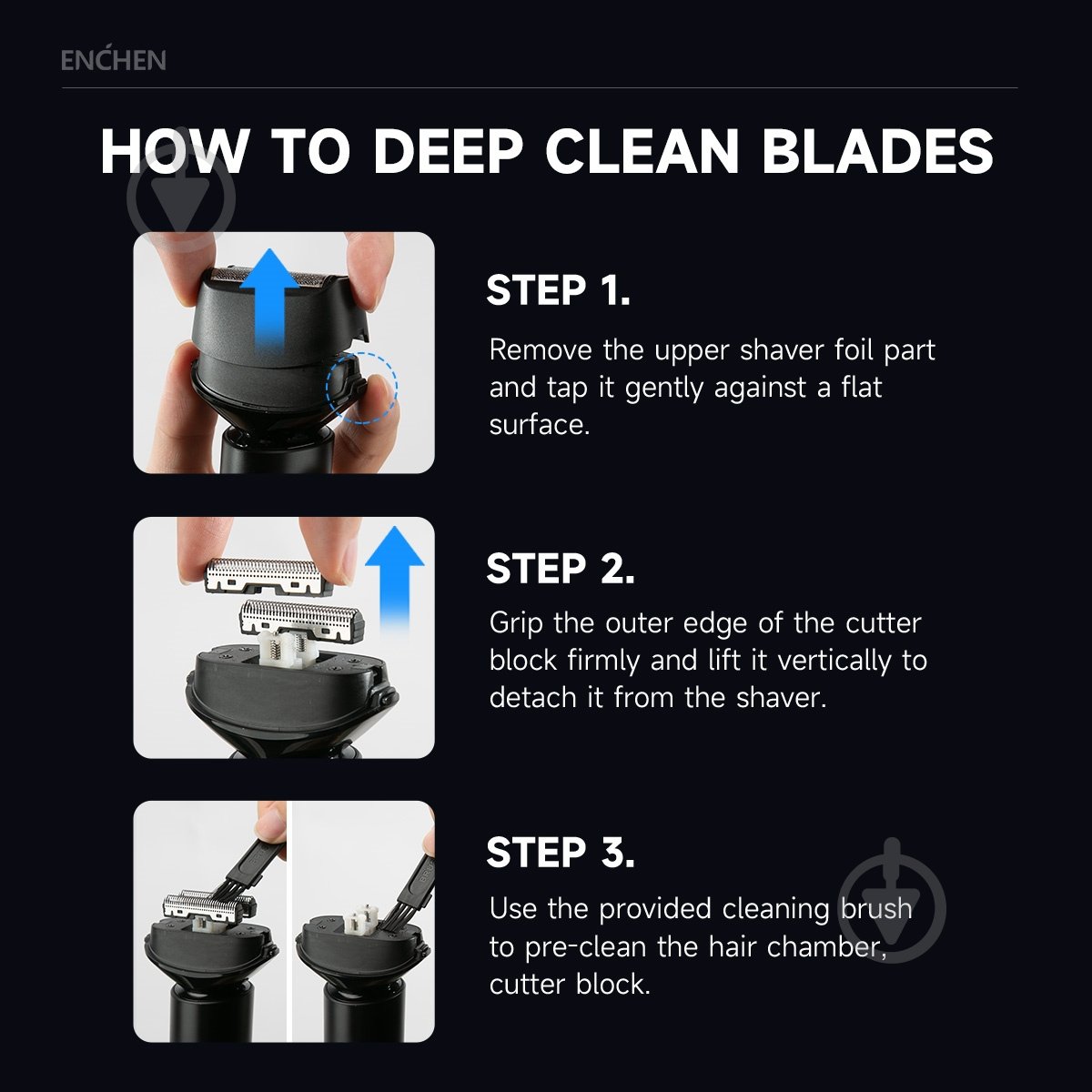 ENCHEN

HOW TO DEEP CLEAN BLADES

STEP 1.

Remove the upper shaver foil part and tap it gently against a flat surface.

STEP 2.

Grip the outer edge of the cutter block firmly and lift it vertically to detach it from the shaver.

STEP 3.

Use the provided cleaning brush to pre-clean the hair chamber, cutter block.