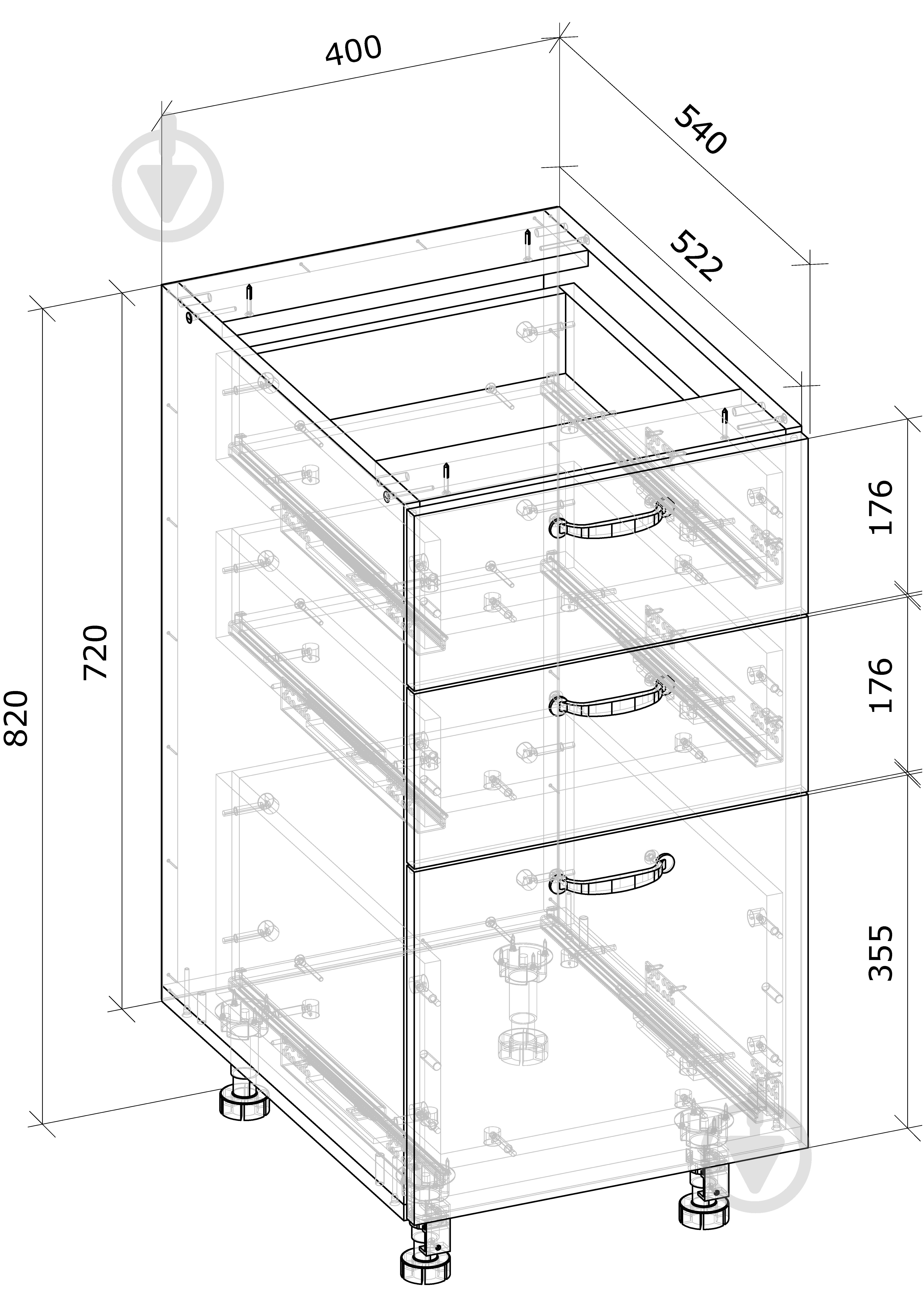 400
540
522
820
720
176
176
355