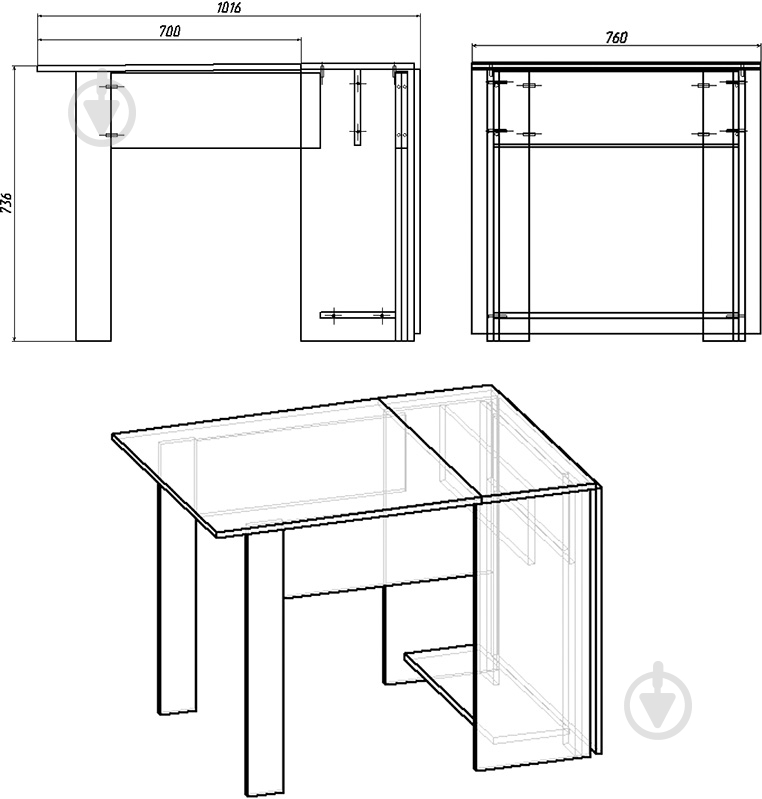 1016

700

760

736