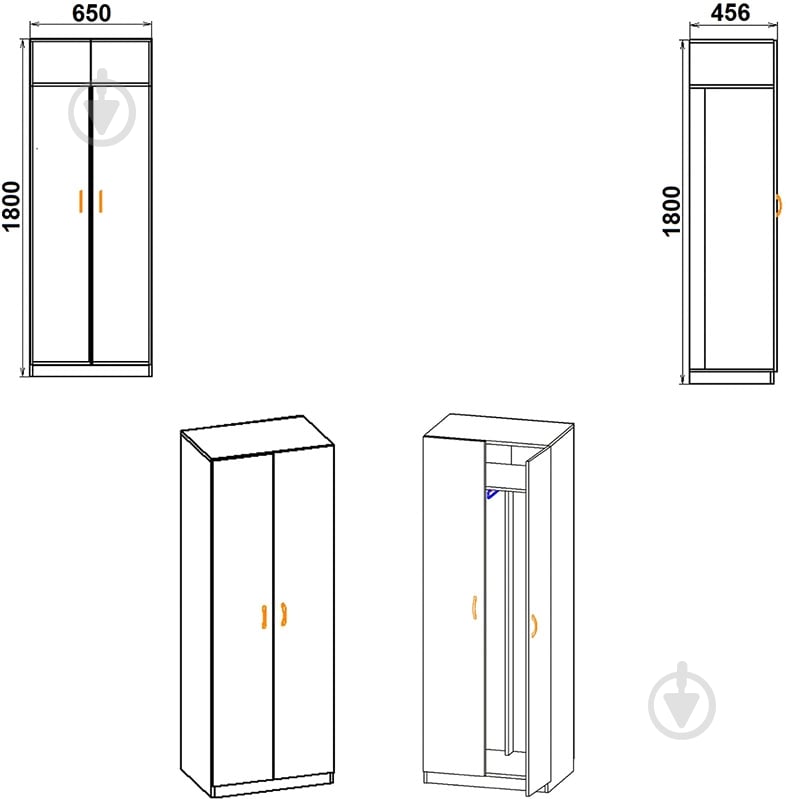 650
1800
456
1800