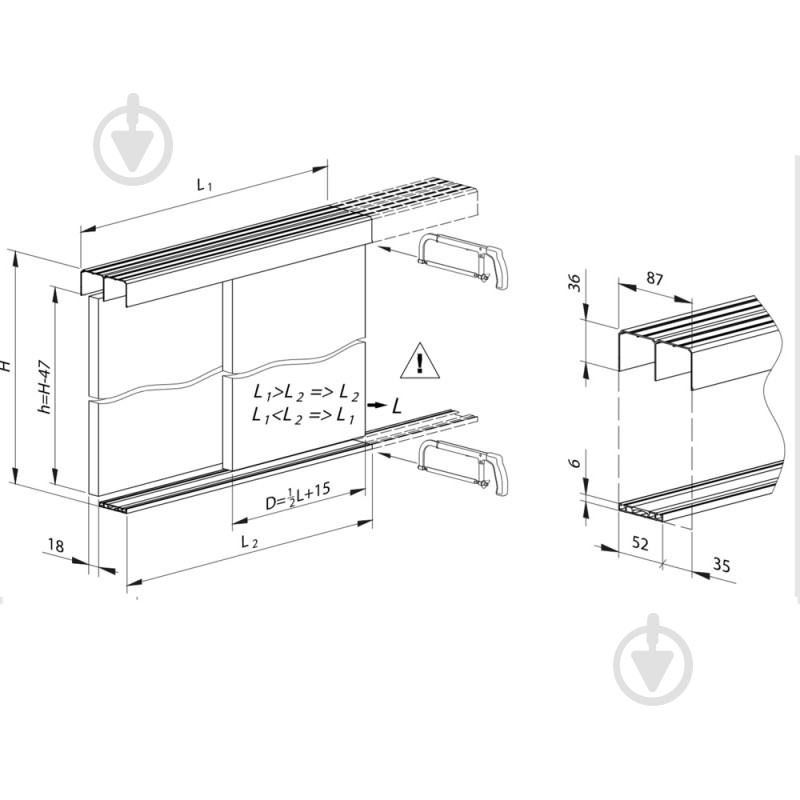 $L_1$

H

h=H-47

$L_1>L_2 => L_2$
$L_1<L_2 => L_1$

L

$D=\frac{1}{2}L+15$

$L_2$

18

36

87

6

52

35