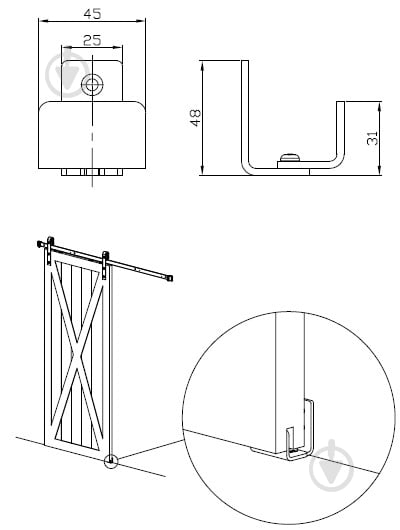 45
25
48
31