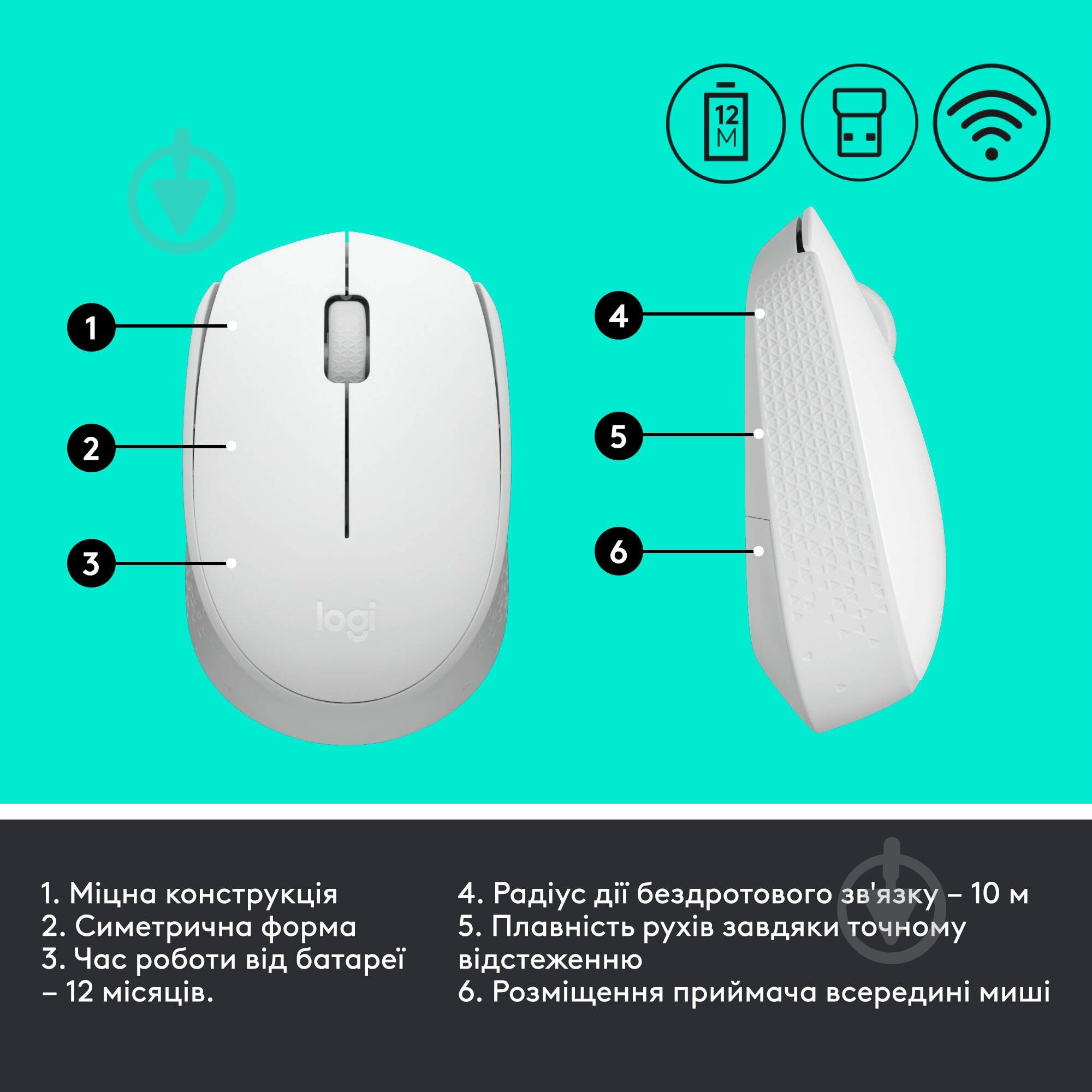 12
M

1

2

3

logi

4

5

6

1. Міцна конструкція
2. Симетрична форма
3. Час роботи від батареї – 12 місяців.

4. Радіус дії бездротового зв'язку – 10 м
5. Плавність рухів завдяки точному відстеженню
6. Розміщення приймача всередині миші