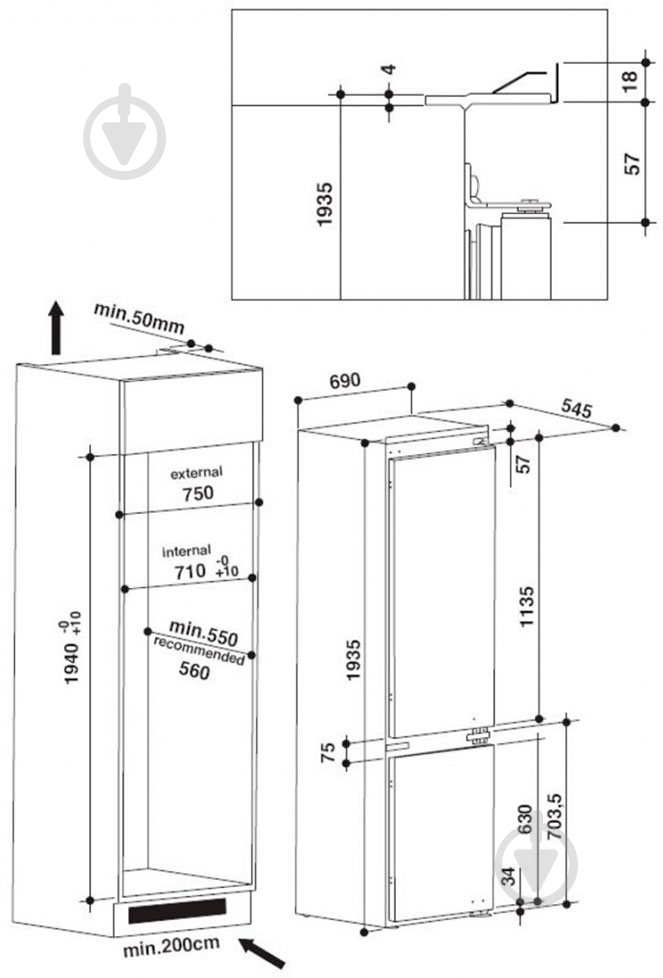 4
18
57
1935

min.50mm
external
750
internal
710 $^{-0}_{+10}$
min.550
recommended
560
1940 $^{-0}_{+10}$
min.200cm

690
545
57
1135
1935
75
630
703,5
34