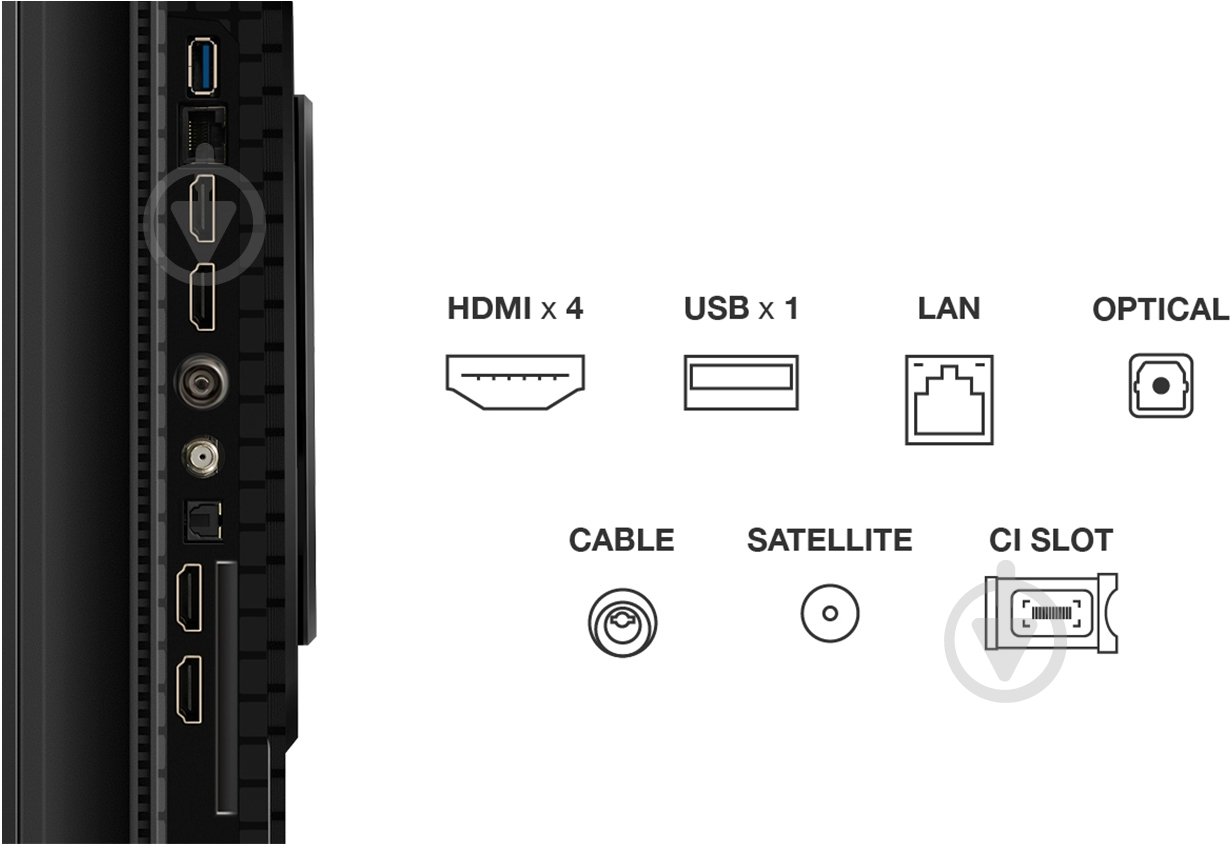 HDMI x 4
USB x 1
LAN
OPTICAL
CABLE
SATELLITE
CI SLOT