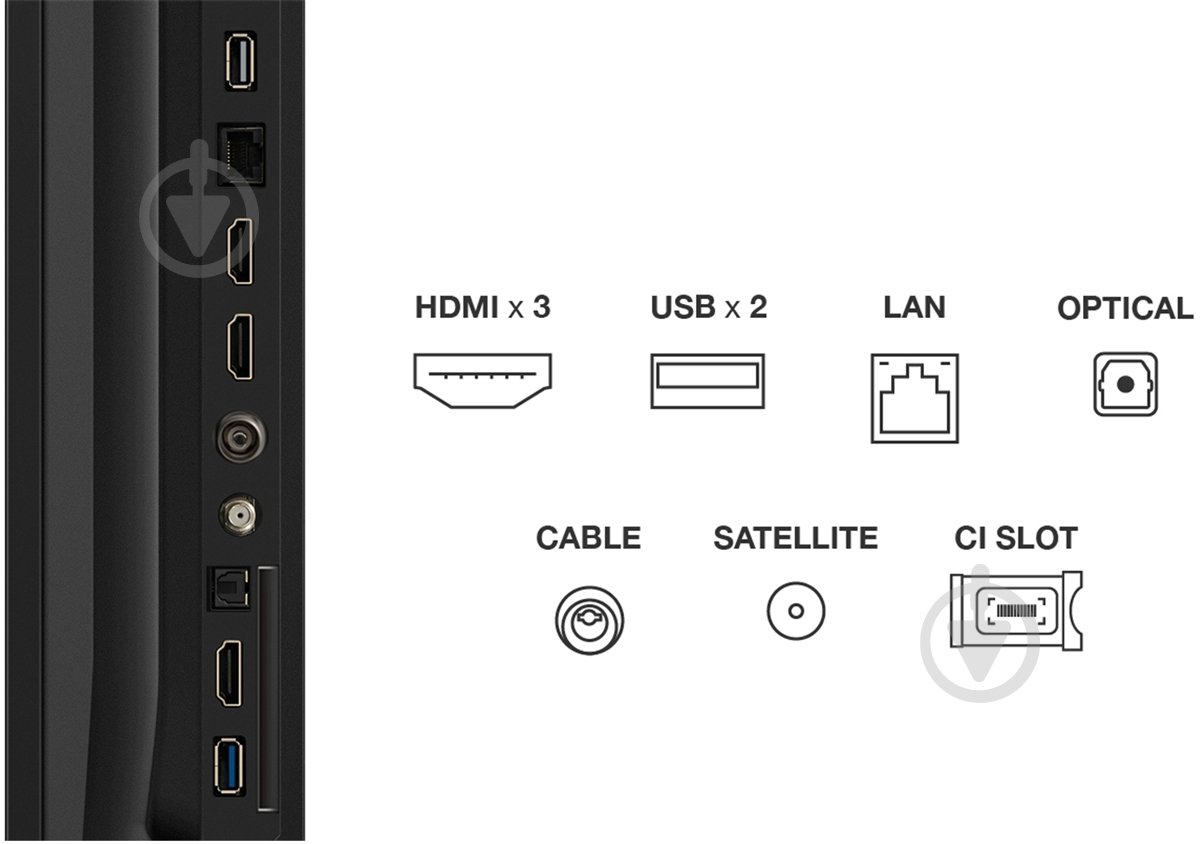 HDMI x 3
USB x 2
LAN
OPTICAL
CABLE
SATELLITE
CI SLOT