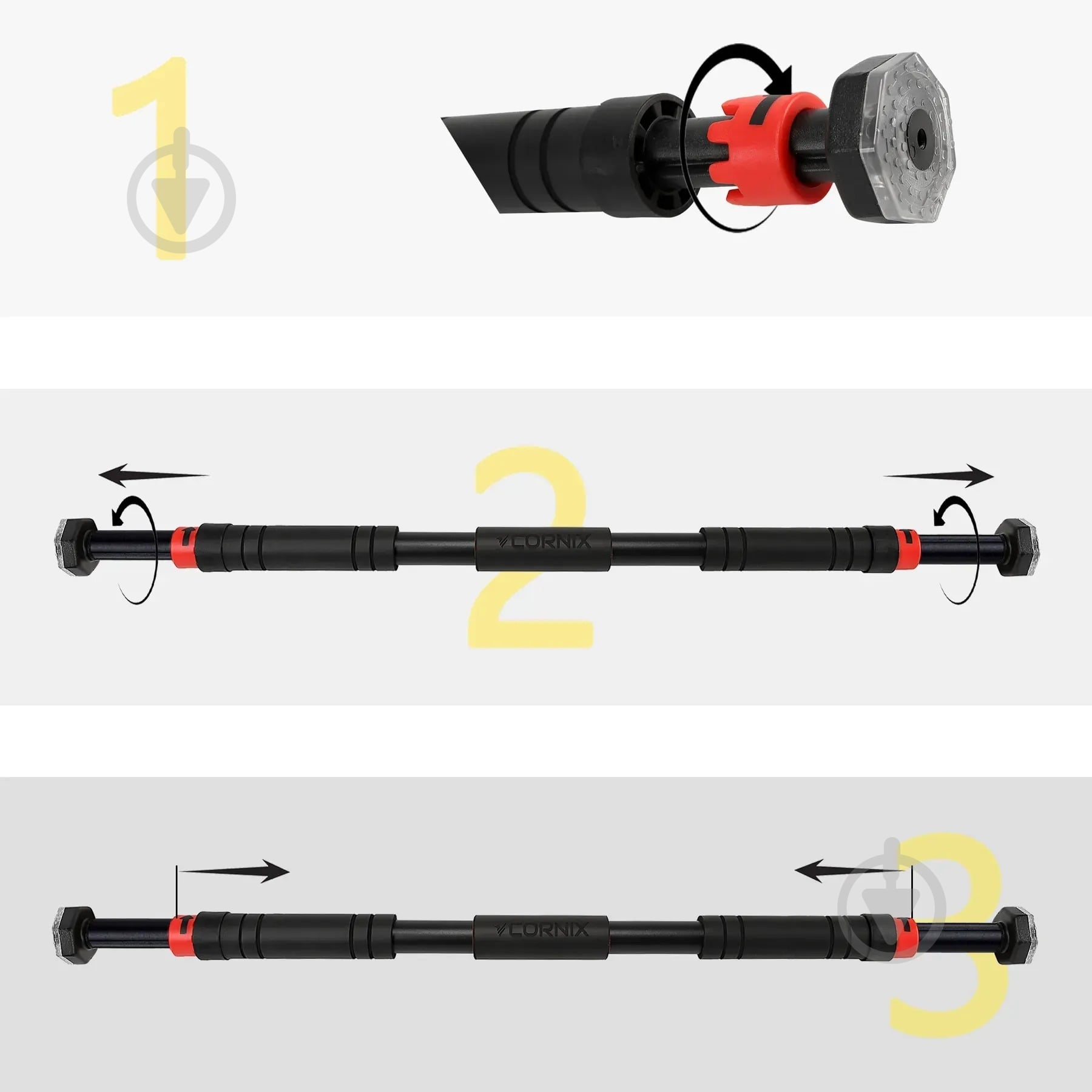 1

2

CORNIX

3

CORNIX