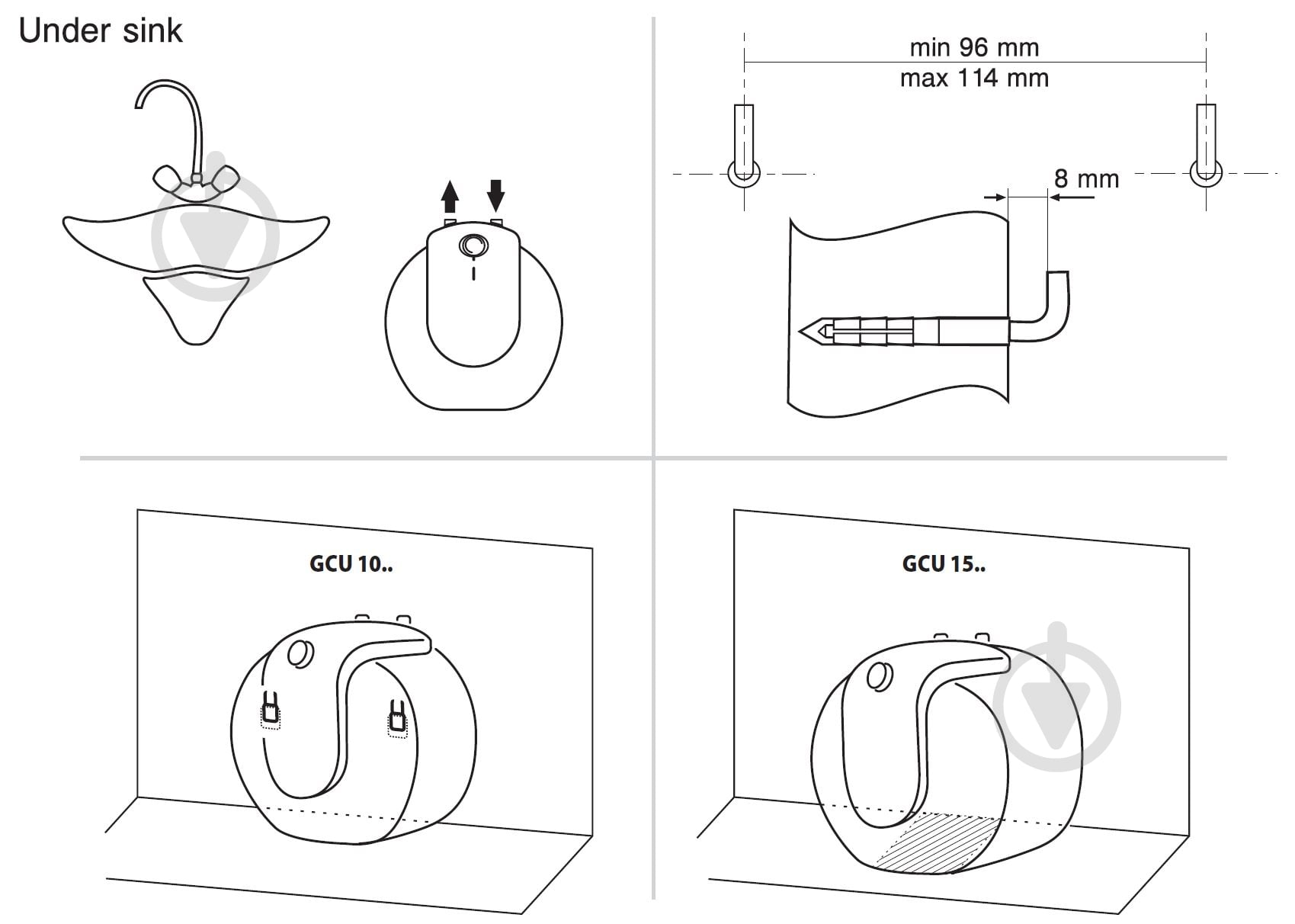 Under sink

min 96 mm
max 114 mm

8 mm

GCU 10..

GCU 15..