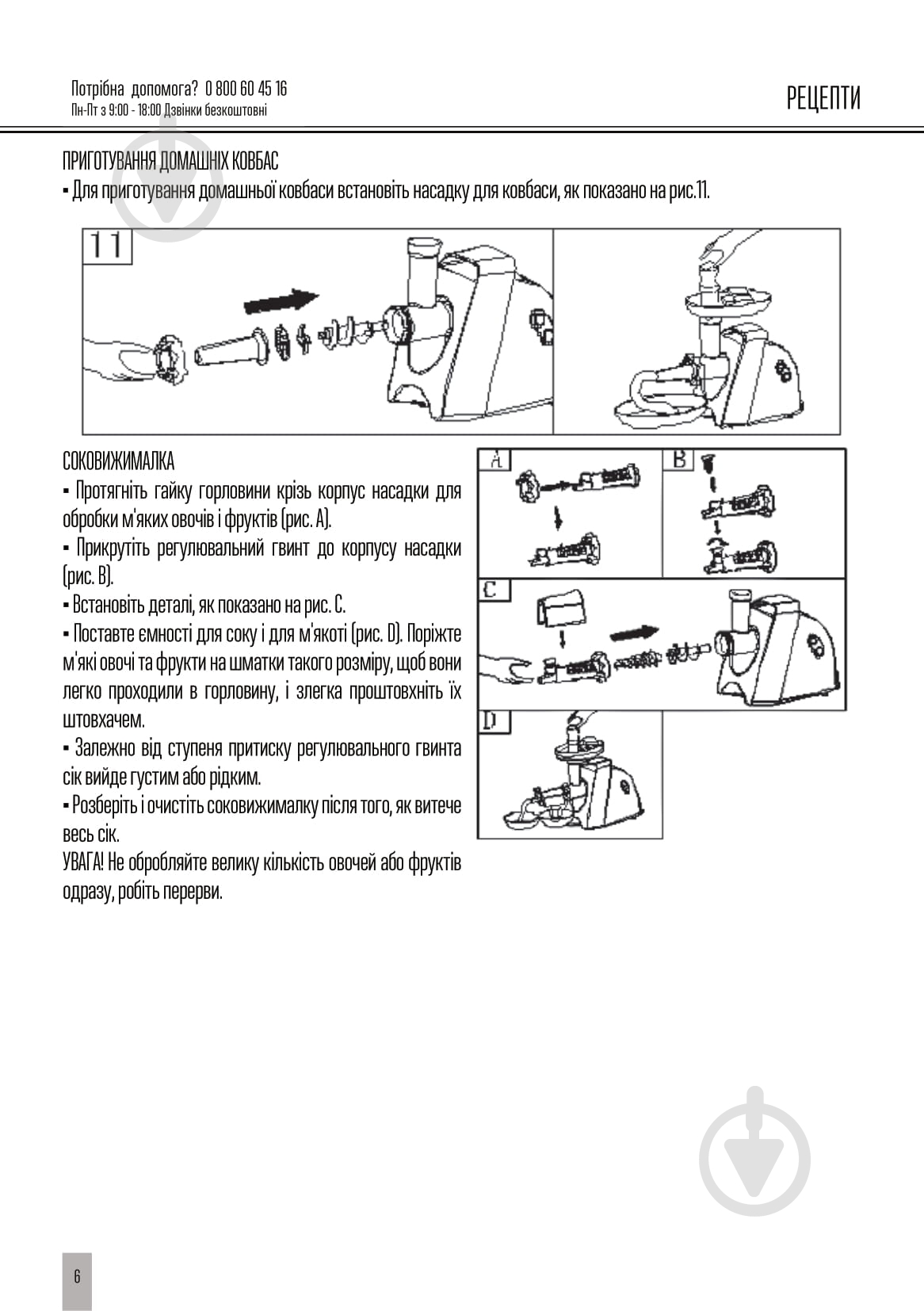 Потрібна допомога? 0 800 60 45 16
Пн-Пт з 9:00 - 18:00 Дзвінки безкоштовні

РЕЦЕПТИ

ПРИГОТУВАННЯ ДОМАШНІХ КОВБАС
▪ Для приготування домашньої ковбаси встановіть насадку для ковбаси, як показано на рис.11.

11

СОКОВИЖИМАЛКА
▪ Протягніть гайку горловини крізь корпус насадки для обробки м'яких овочів і фруктів (рис. A).
▪ Прикрутіть регулювальний гвинт до корпусу насадки (рис. B).
▪ Встановіть деталі, як показано на рис. C.
▪ Поставте ємності для соку і для м'якоті (рис. D). Поріжте м'які овочі та фрукти на шматки такого розміру, щоб вони легко проходили в горловину, і злегка проштовхніть їх штовхачем.
▪ Залежно від ступеня притиску регулювального гвинта сік вийде густим або рідким.
▪ Розберіть і очистіть соковижималку після того, як витече весь сік.
УВАГА! Не обробляйте велику кількість овочей або фруктів одразу, робіть перерви.

A
B
C
D

6