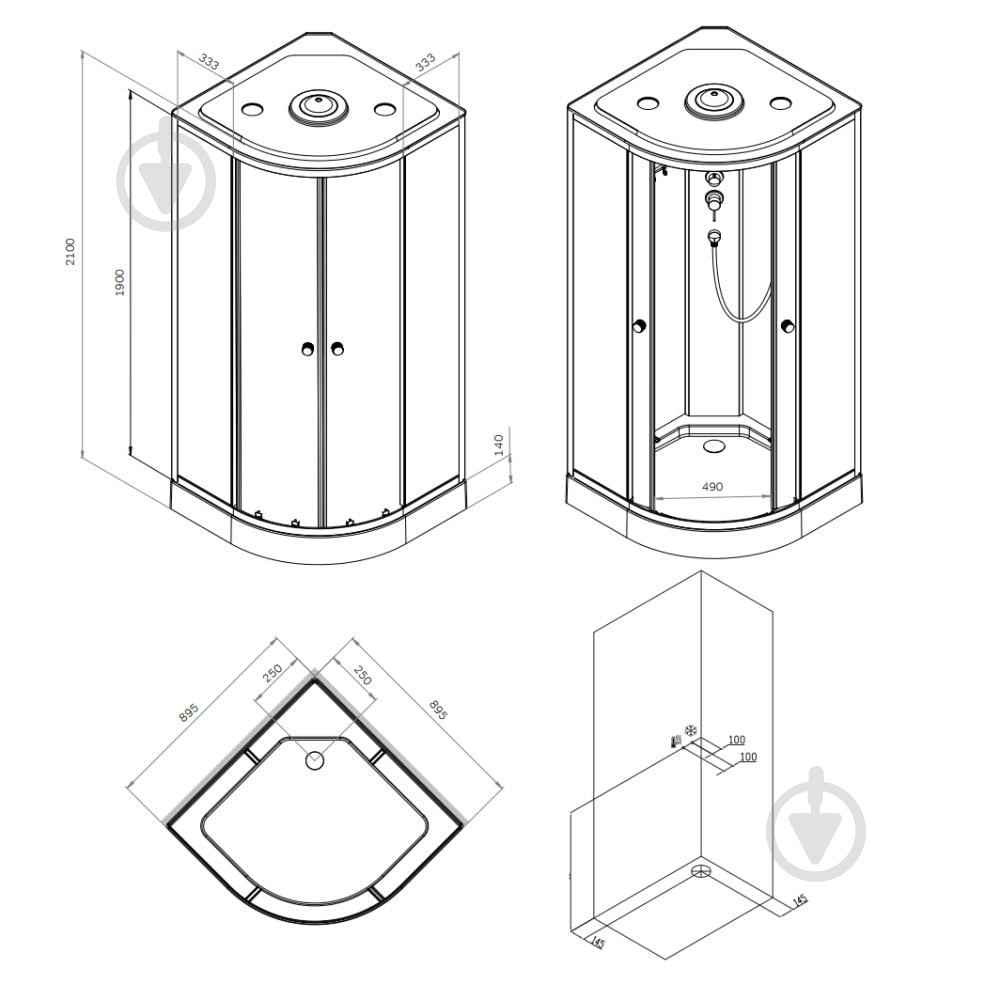 333
333
2100
1900
140
490
250
250
895
895
100
100
145
145