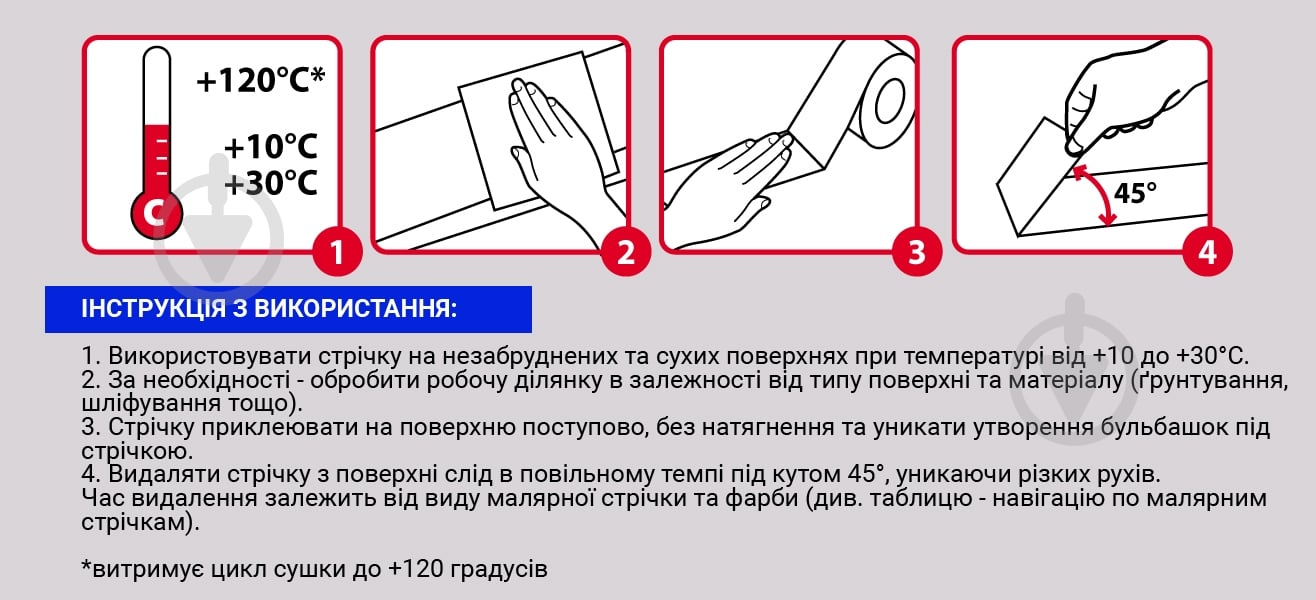 +120°C*

+10°C
+30°C

C

1

2

3

45°

4

ІНСТРУКЦІЯ З ВИКОРИСТАННЯ:

1. Використовувати стрічку на незабруднених та сухих поверхнях при температурі від +10 до +30°C.
2. За необхідності - обробити робочу ділянку в залежності від типу поверхні та матеріалу (ґрунтування, шліфування тощо).
3. Стрічку приклеювати на поверхню поступово, без натягнення та уникати утворення бульбашок під стрічкою.
4. Видаляти стрічку з поверхні слід в повільному темпі під кутом 45°, уникаючи різких рухів.
Час видалення залежить від виду малярної стрічки та фарби (див. таблицю - навігацію по малярним стрічкам).

*витримує цикл сушки до +120 градусів