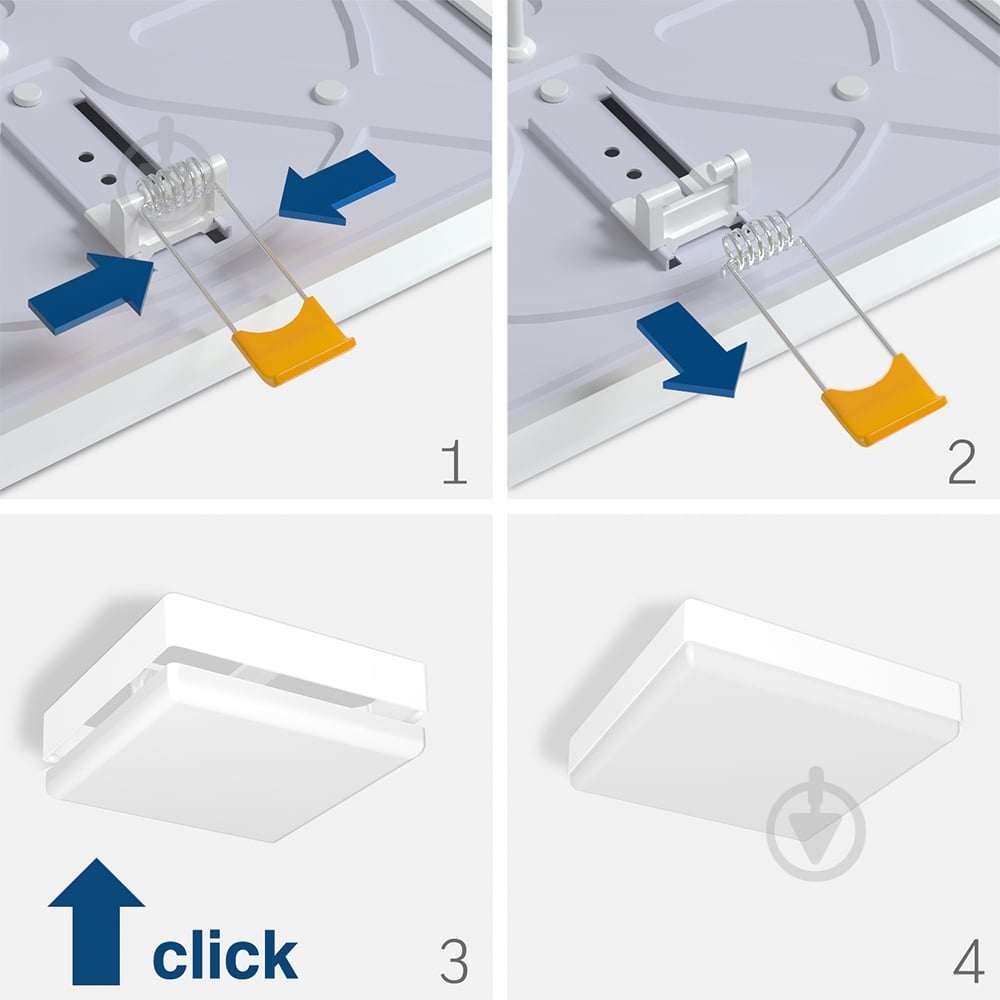 1

2

click

3

4