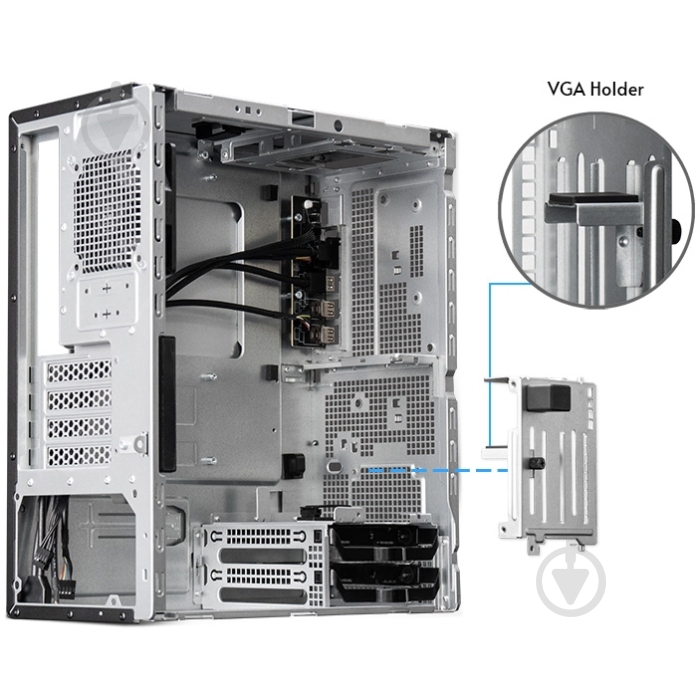 VGA Holder