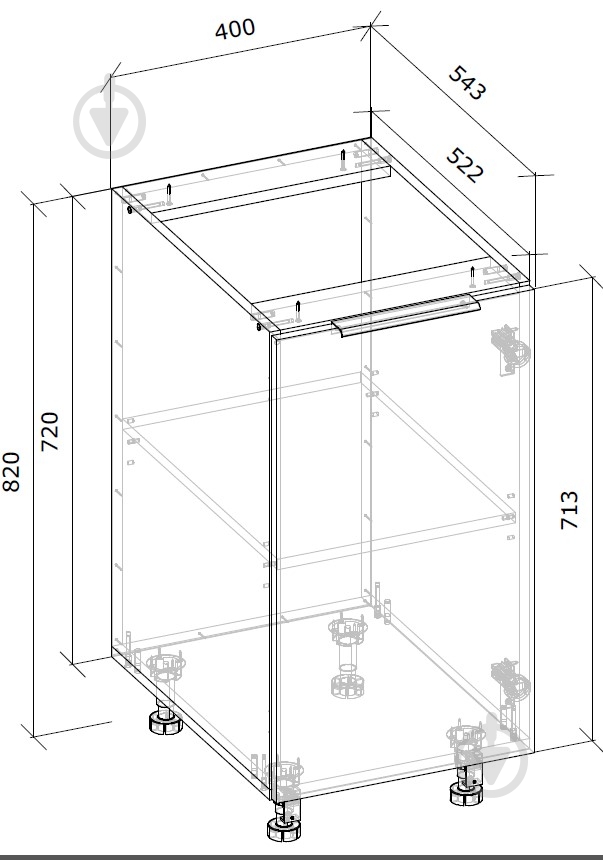 400
543
522
820
720
713