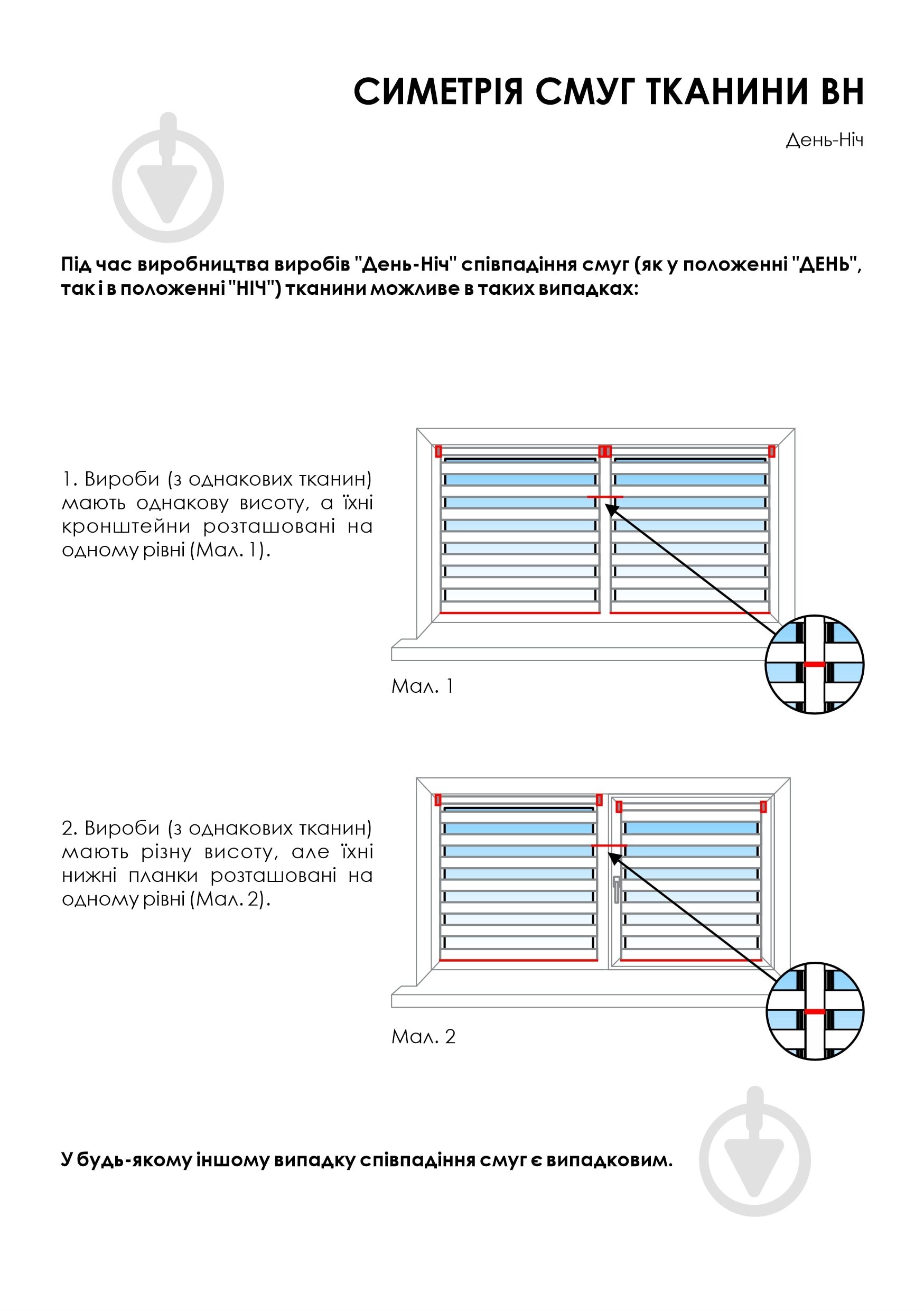 СИМЕТРІЯ СМУГ ТКАНИНИ ВН

День-Ніч

Під час виробництва виробів "День-Ніч" співпадіння смуг (як у положенні "ДЕНЬ", так і в положенні "НІЧ") тканини можливе в таких випадках:

1. Вироби (з однакових тканин) мають однакову висоту, а їхні кронштейни розташовані на одному рівні (Мал. 1).

Мал. 1

2. Вироби (з однакових тканин) мають різну висоту, але їхні нижні планки розташовані на одному рівні (Мал. 2).

Мал. 2

У будь-якому іншому випадку співпадіння смуг є випадковим.